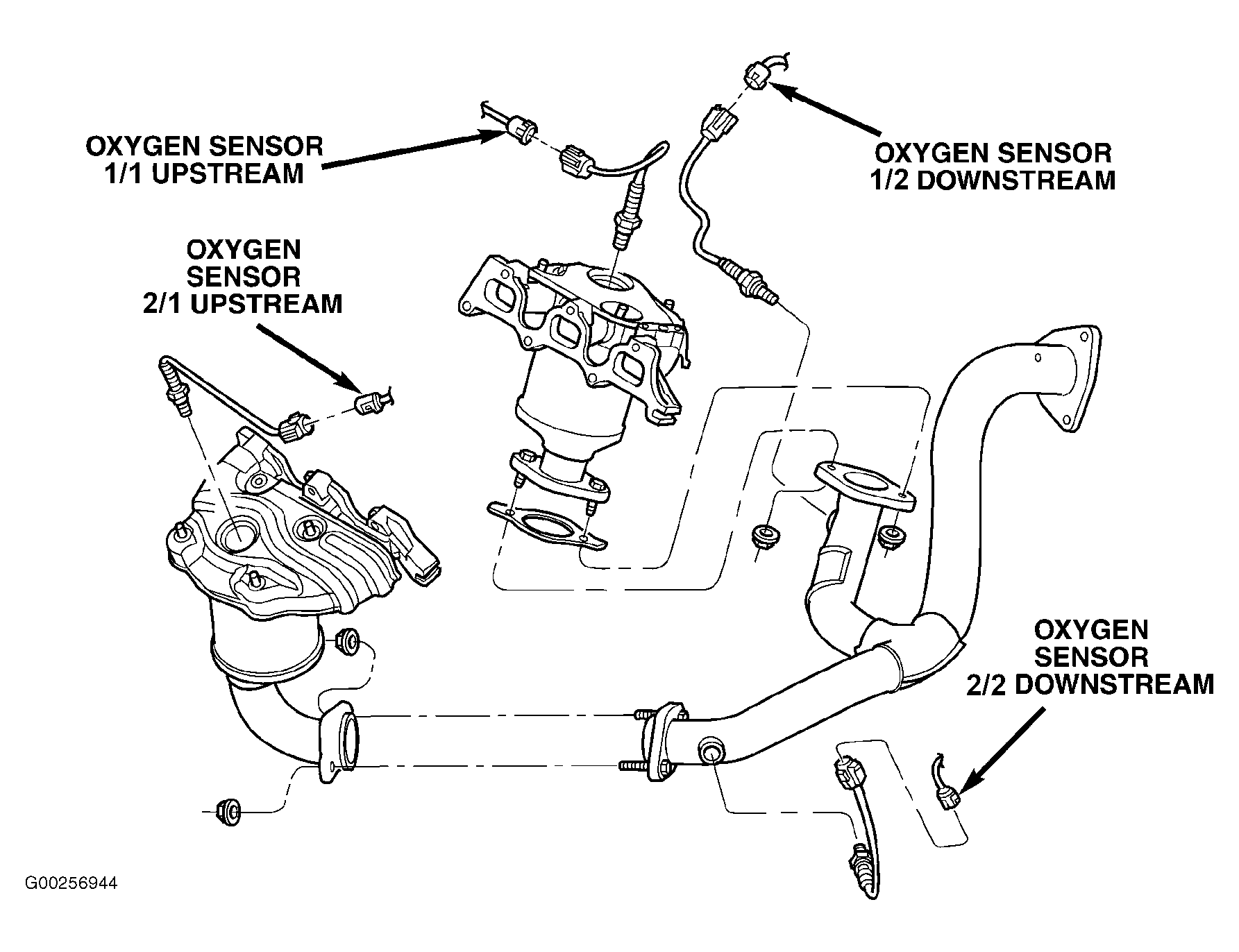 OXYGEN SENSOR
1/1 UPSTREAM

OXYGEN SENSOR
1/2 DOWNSTREAM

OXYGEN
SENSOR
2/1 UPSTREAM

OXYGEN
SENSOR
2/2 DOWNSTREAM

G00256944