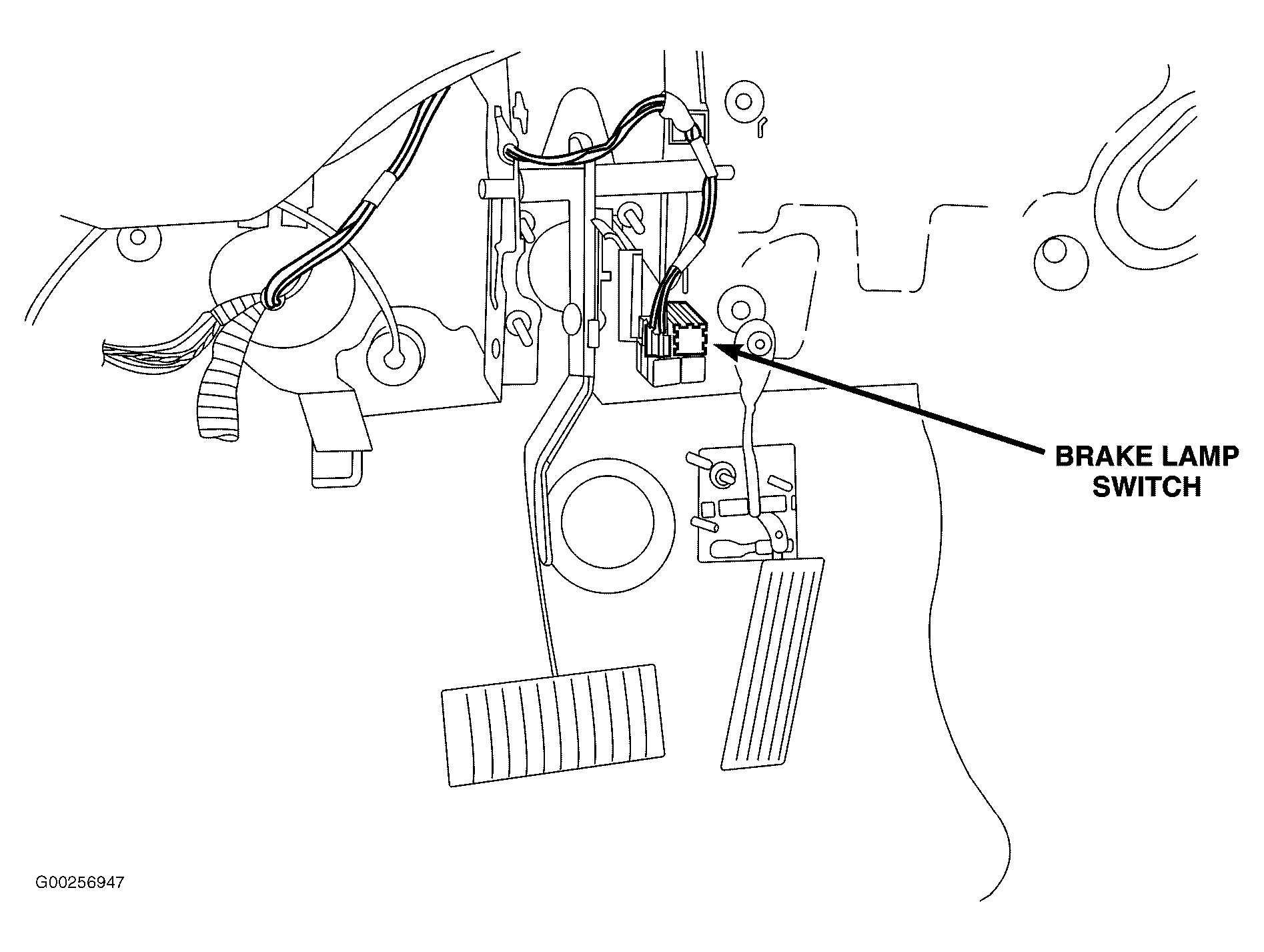 BRAKE LAMP SWITCH

G00256947