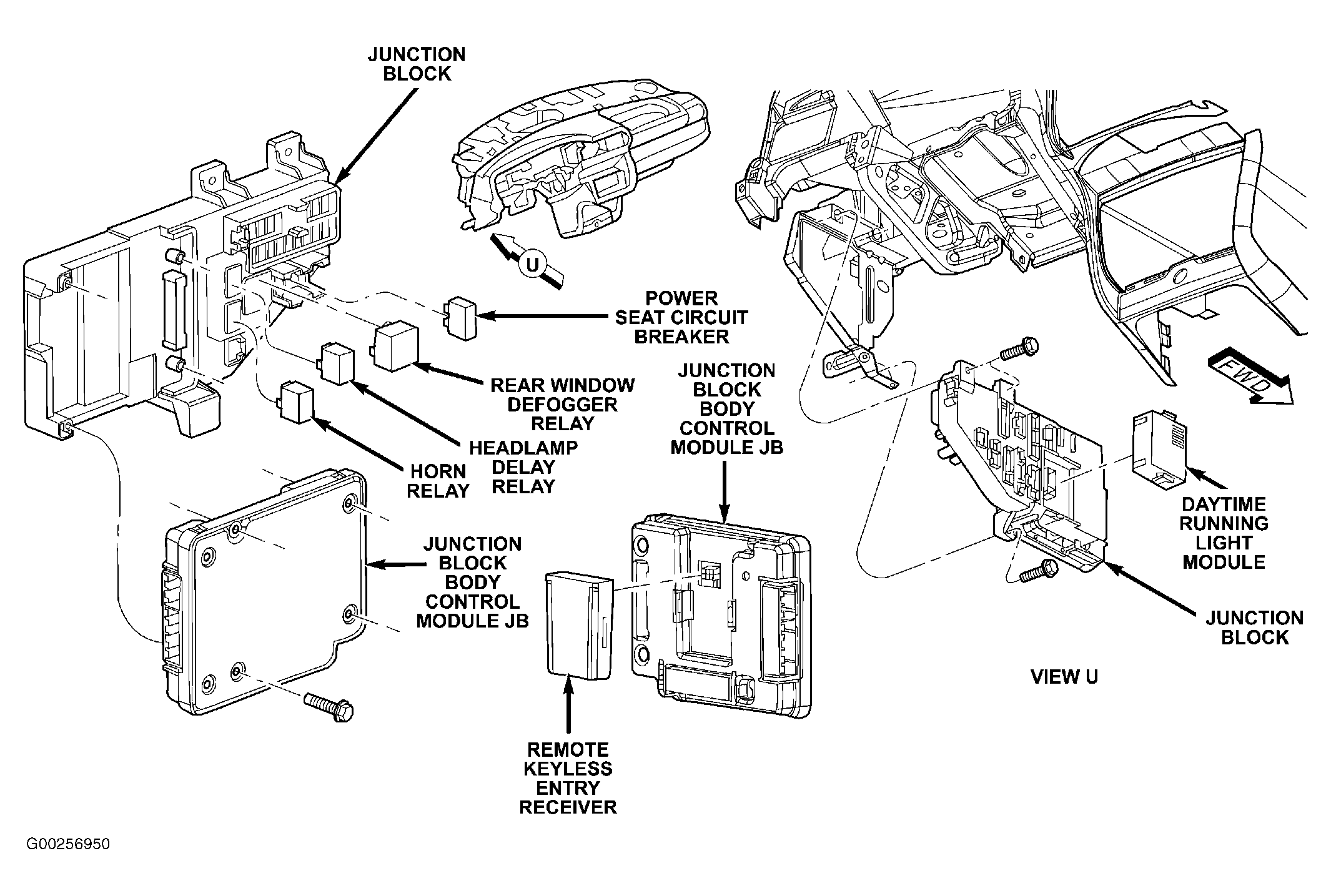 JUNCTION BLOCK

U

POWER SEAT CIRCUIT BREAKER

REAR WINDOW DEFOGGER RELAY

HEADLAMP DELAY RELAY

HORN RELAY

JUNCTION BLOCK BODY CONTROL MODULE JB

JUNCTION BLOCK BODY CONTROL MODULE JB

REMOTE KEYLESS ENTRY RECEIVER

FWD

DAYTIME RUNNING LIGHT MODULE

JUNCTION BLOCK

VIEW U

G00256950