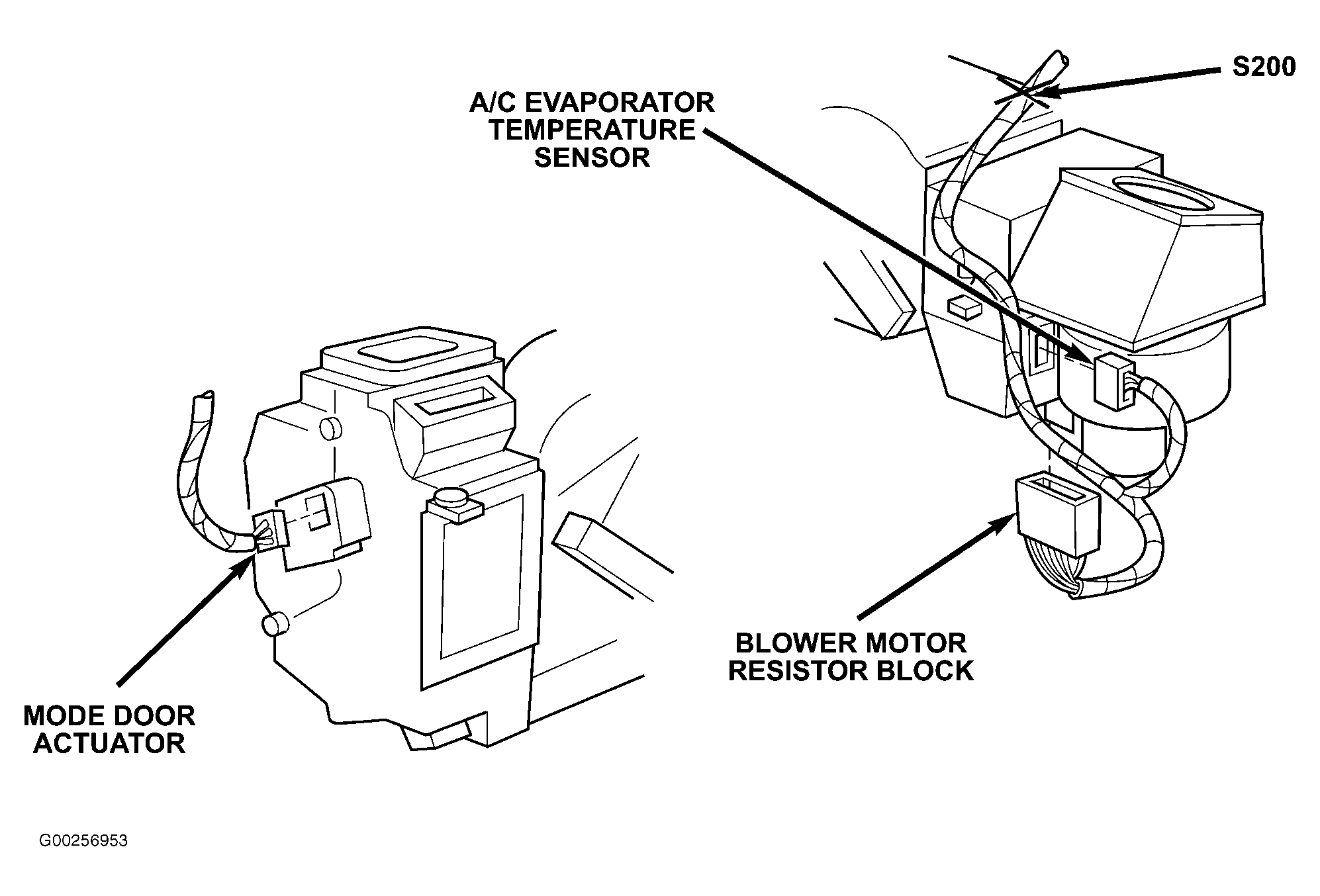 S200

A/C EVAPORATOR TEMPERATURE SENSOR

BLOWER MOTOR RESISTOR BLOCK

MODE DOOR ACTUATOR

G00256953