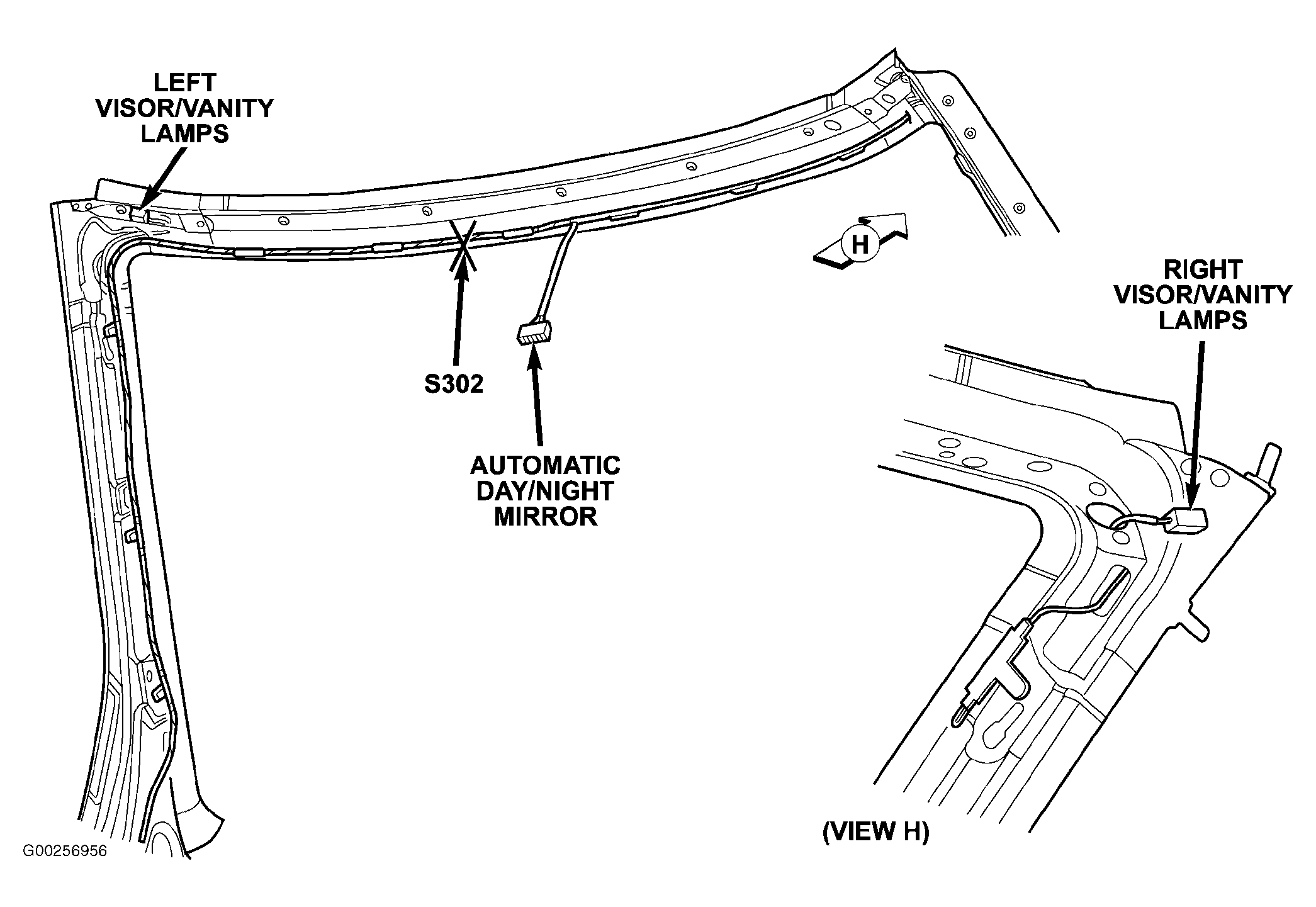 LEFT VISOR/VANITY LAMPS

H

RIGHT VISOR/VANITY LAMPS

S302

AUTOMATIC DAY/NIGHT MIRROR

(VIEW H)

G00256956