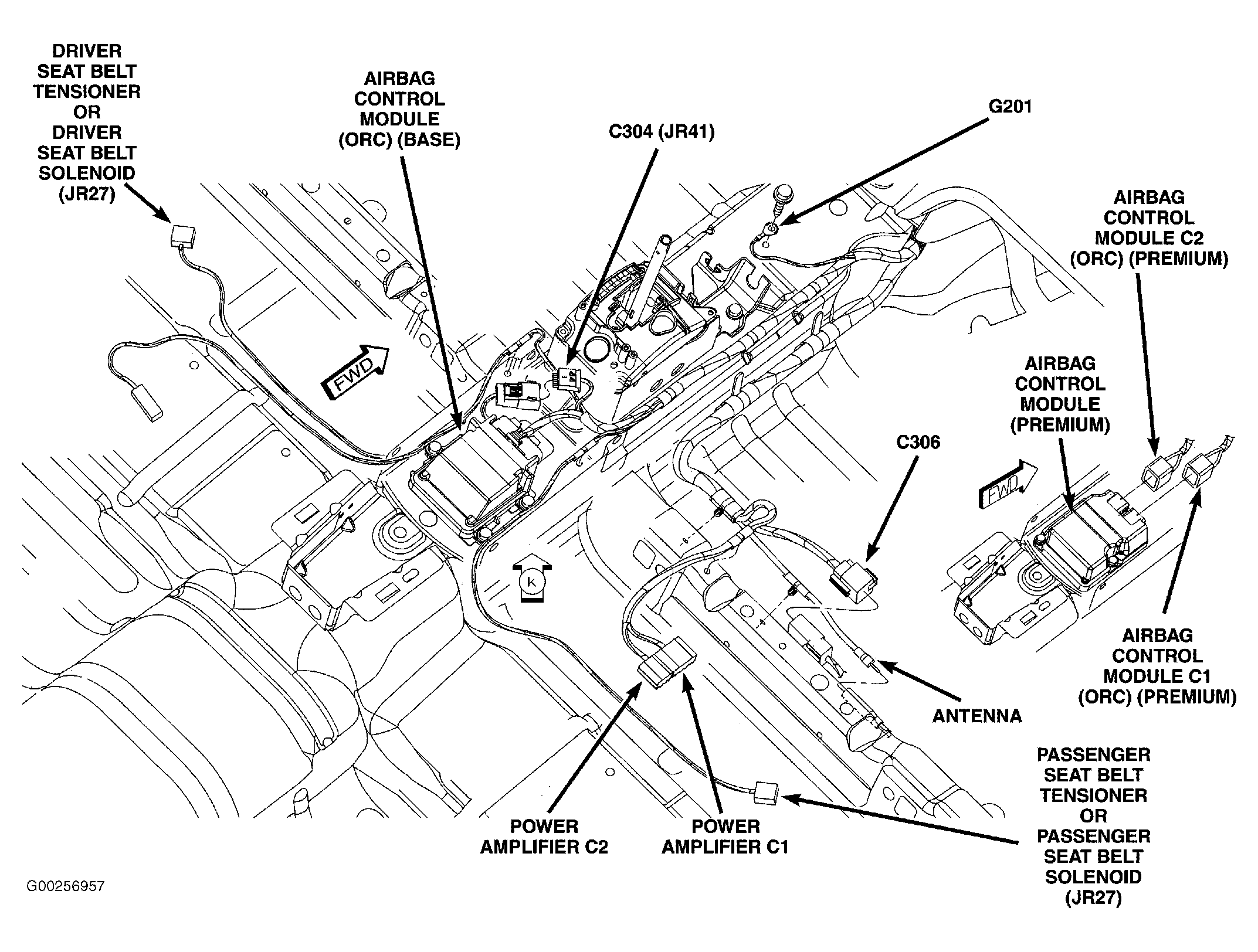 DRIVER SEAT BELT TENSIONER OR DRIVER SEAT BELT SOLENOID (JR27)

AIRBAG CONTROL MODULE (ORC) (BASE)

C304 (JR41)

G201

AIRBAG CONTROL MODULE C2 (ORC) (PREMIUM)

FWD

AIRBAG CONTROL MODULE (PREMIUM)

C306

FWD

K

AIRBAG CONTROL MODULE C1 (ORC) (PREMIUM)

ANTENNA

PASSENGER SEAT BELT TENSIONER OR PASSENGER SEAT BELT SOLENOID (JR27)

POWER AMPLIFIER C2

POWER AMPLIFIER C1

G00256957