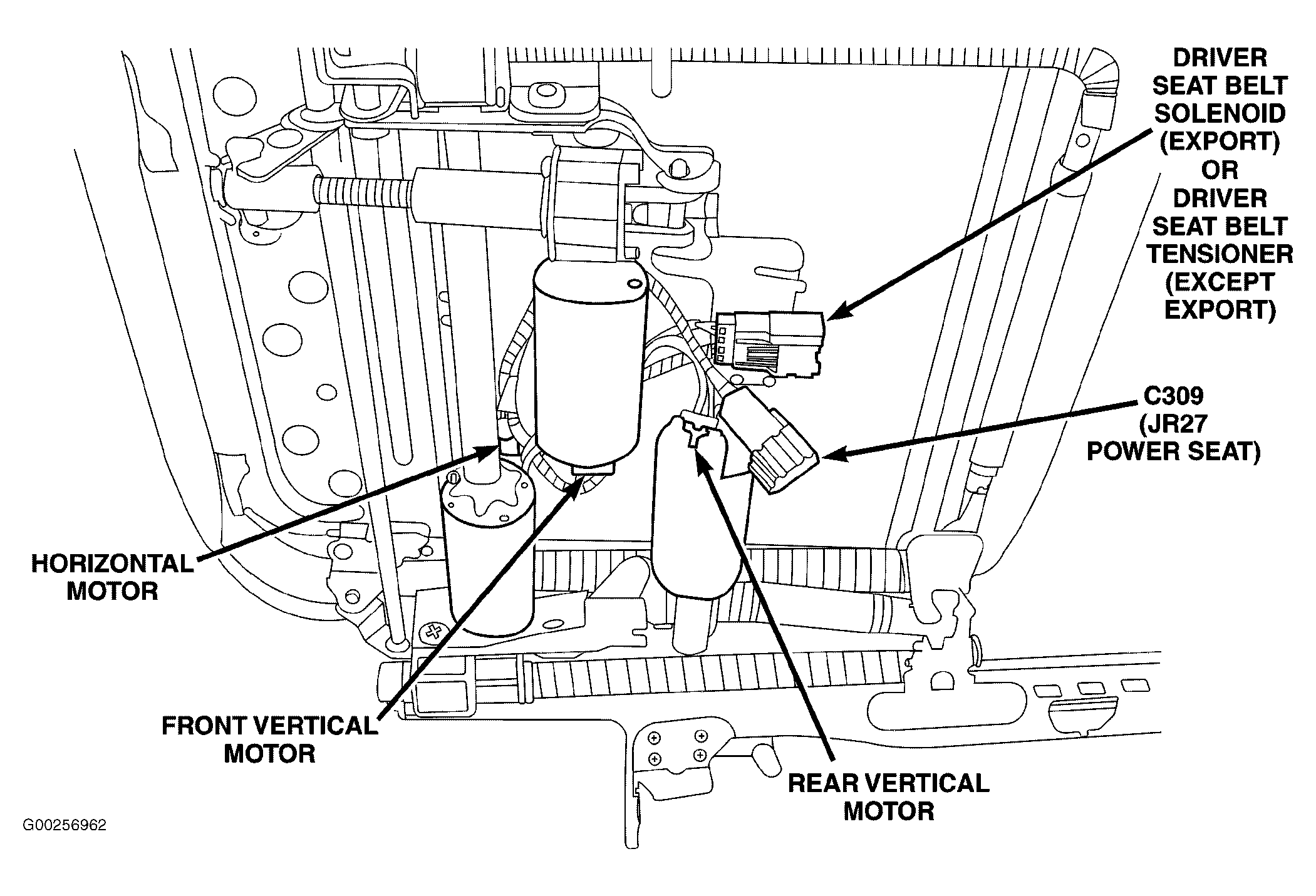 DRIVER SEAT BELT SOLENOID (EXPORT) OR DRIVER SEAT BELT TENSIONER (EXCEPT EXPORT)

C309 (JR27 POWER SEAT)

HORIZONTAL MOTOR

FRONT VERTICAL MOTOR

REAR VERTICAL MOTOR

G00256962