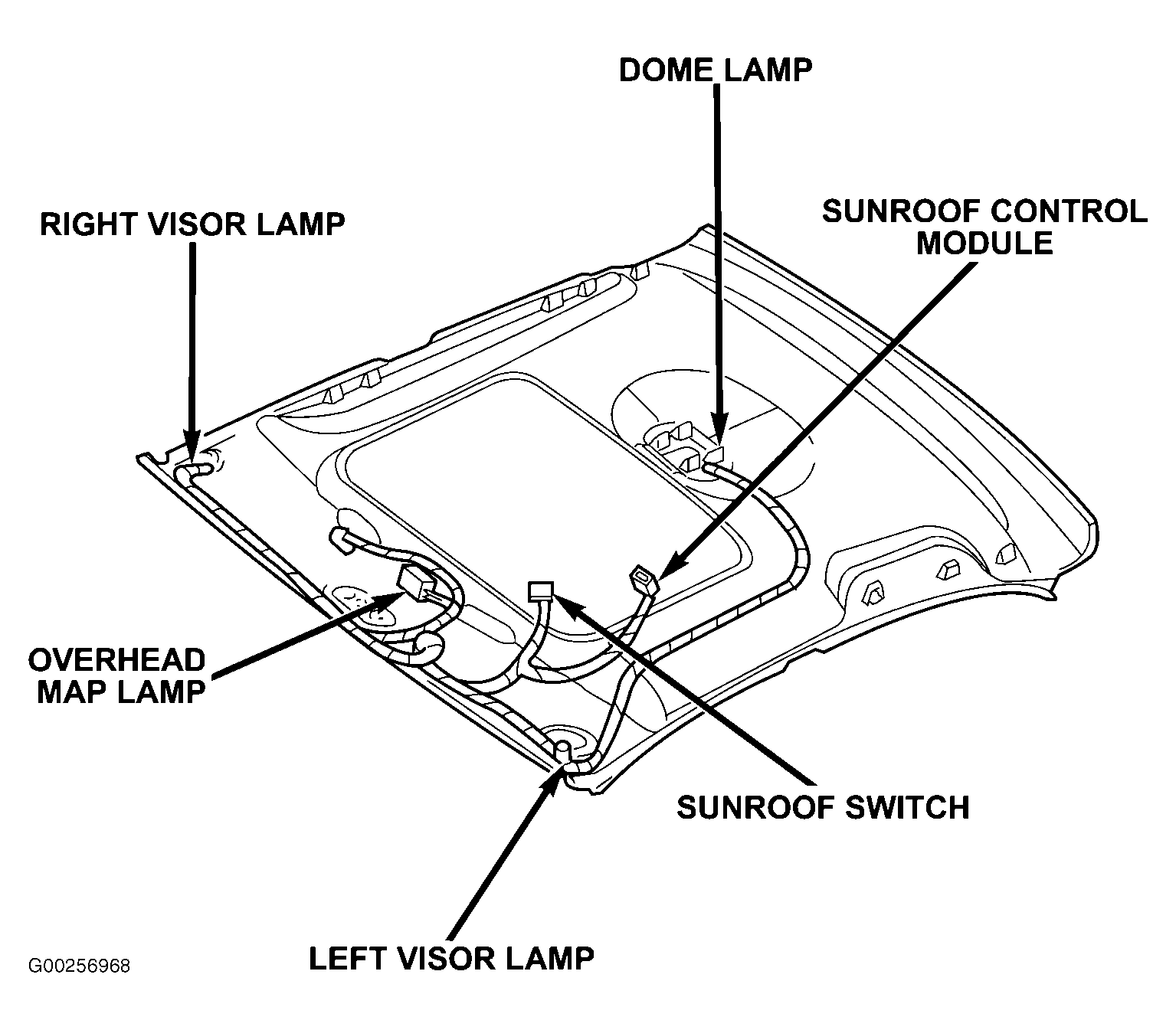 DOME LAMP

RIGHT VISOR LAMP

SUNROOF CONTROL MODULE

OVERHEAD MAP LAMP

SUNROOF SWITCH

LEFT VISOR LAMP

G00256968