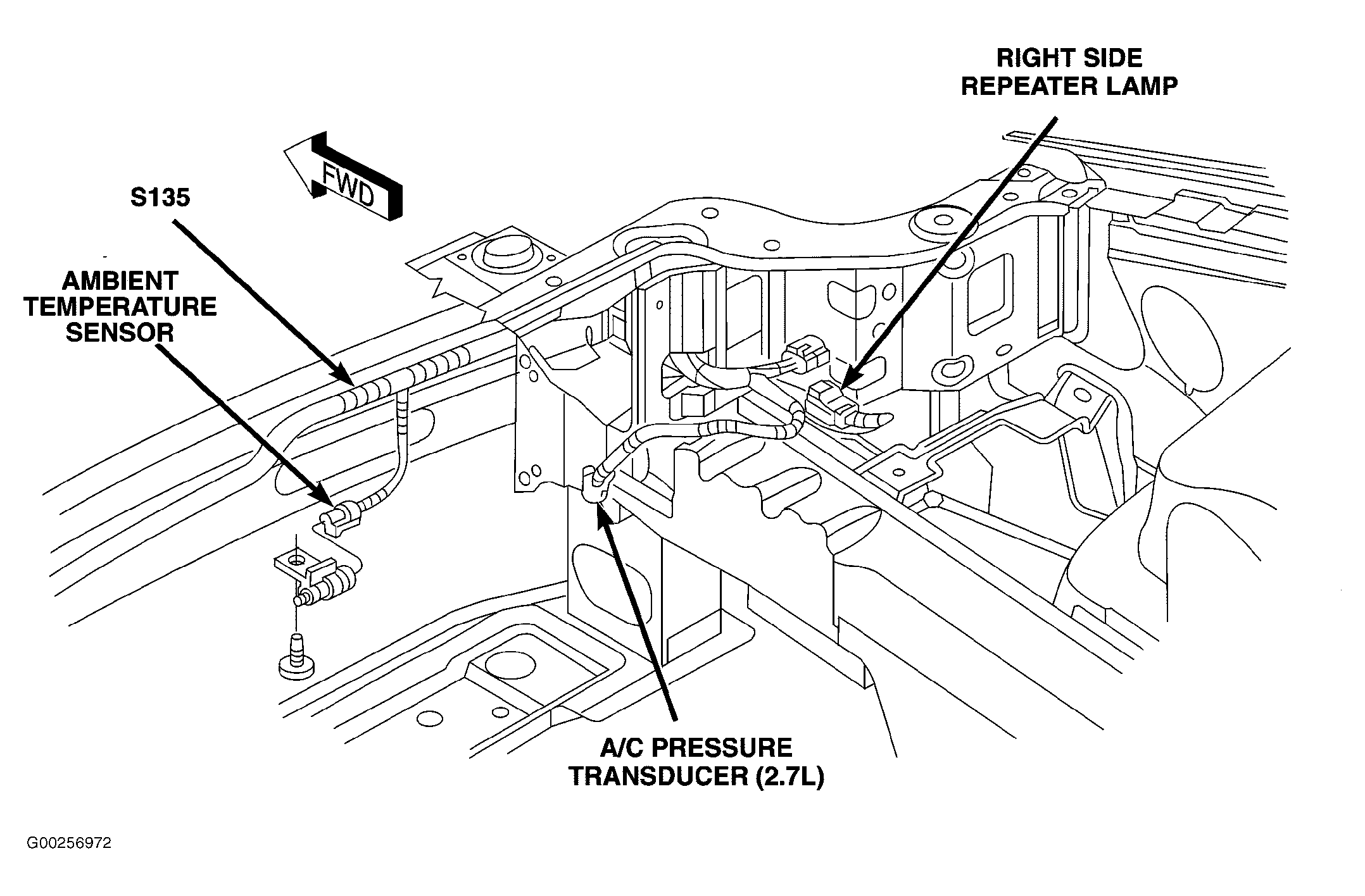 RIGHT SIDE
REPEATER LAMP

FWD

S135

AMBIENT
TEMPERATURE
SENSOR

A/C PRESSURE
TRANSDUCER (2.7L)

G00256972