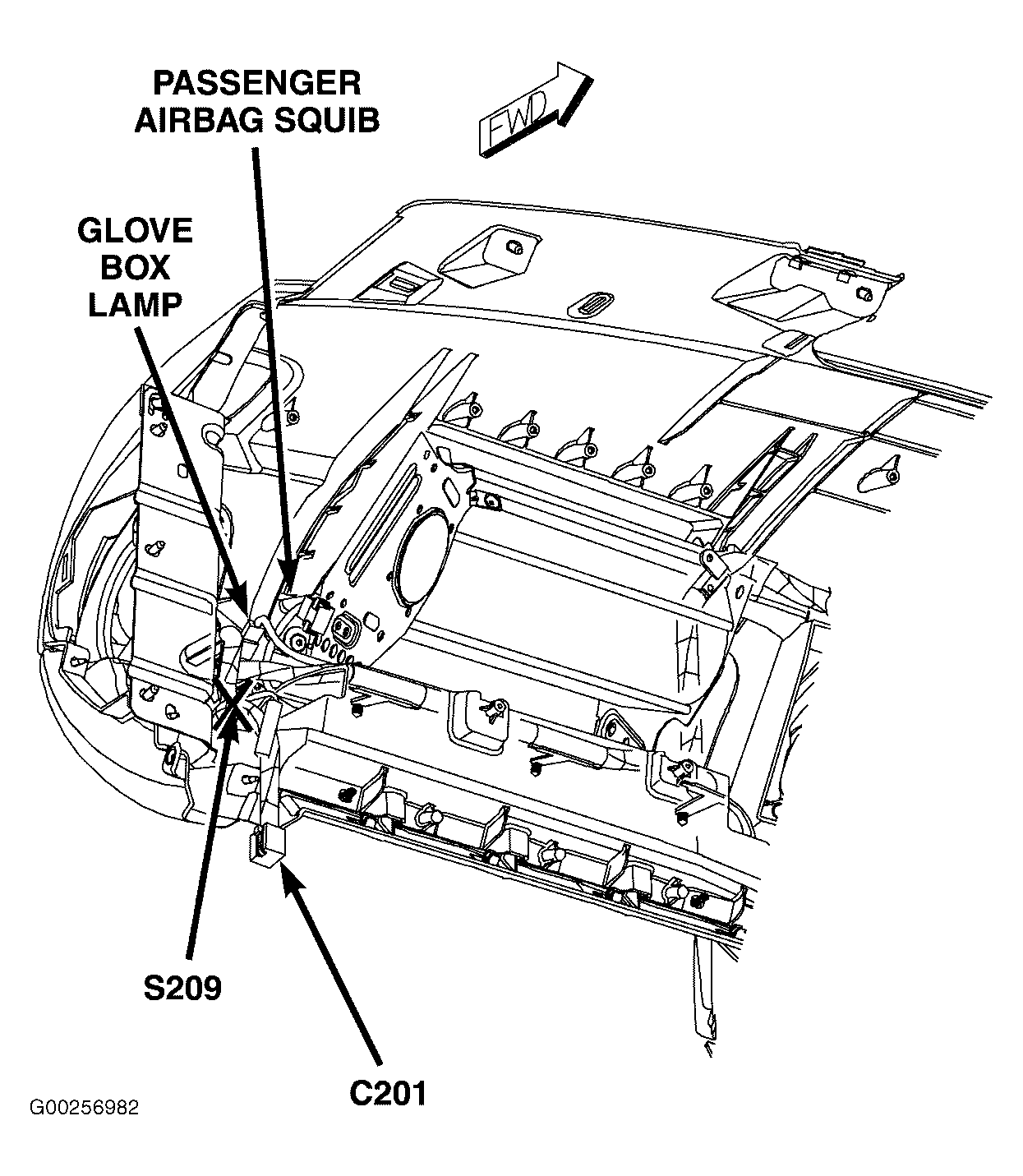 PASSENGER AIRBAG SQUIB

FWD

GLOVE BOX LAMP

S209

C201

G00256982