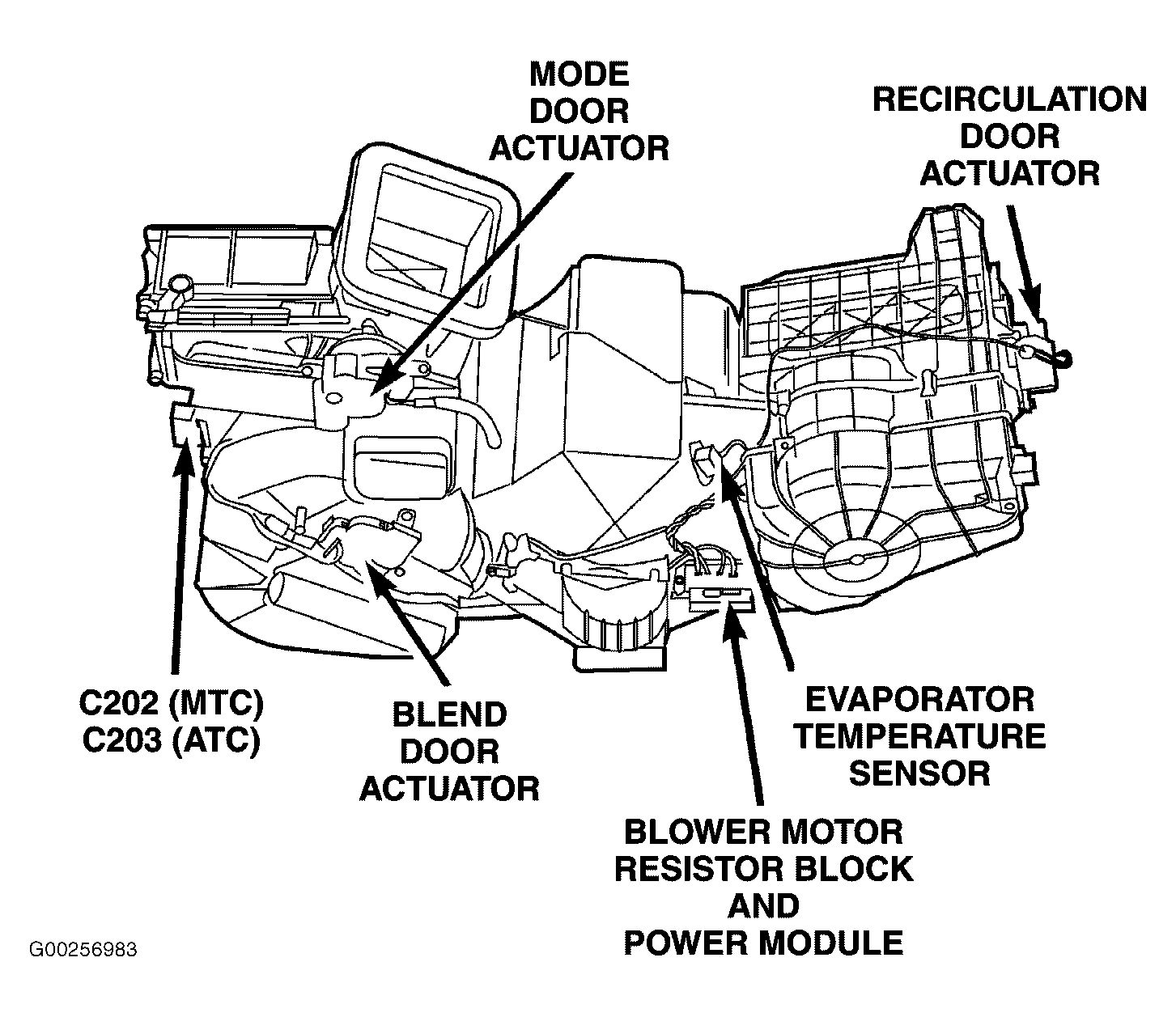 MODE DOOR ACTUATOR

RECIRCULATION DOOR ACTUATOR

C202 (MTC)
C203 (ATC)

BLEND DOOR ACTUATOR

EVAPORATOR TEMPERATURE SENSOR

BLOWER MOTOR RESISTOR BLOCK AND POWER MODULE

G00256983