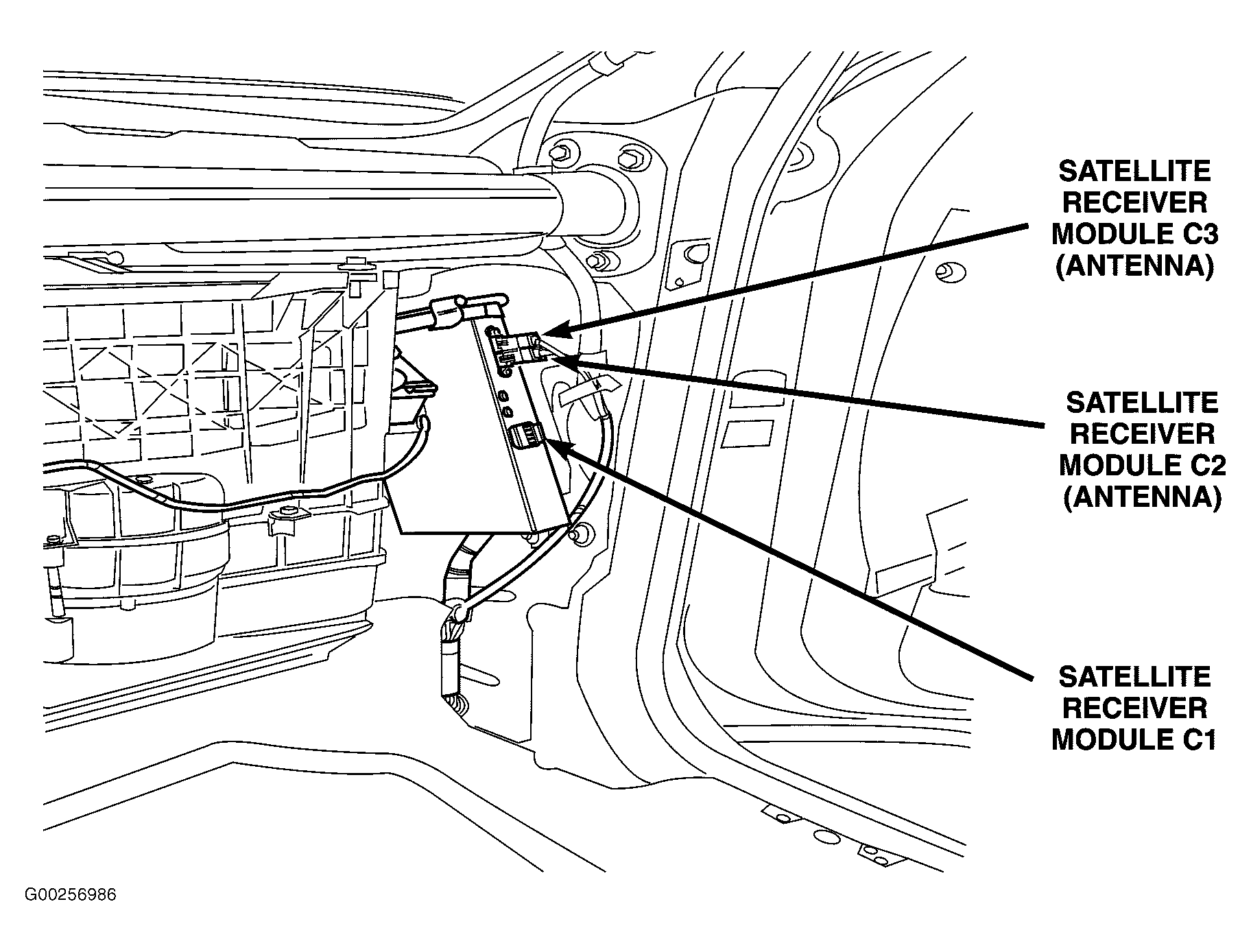 SATELLITE RECEIVER MODULE C3 (ANTENNA)

SATELLITE RECEIVER MODULE C2 (ANTENNA)

SATELLITE RECEIVER MODULE C1

G00256986