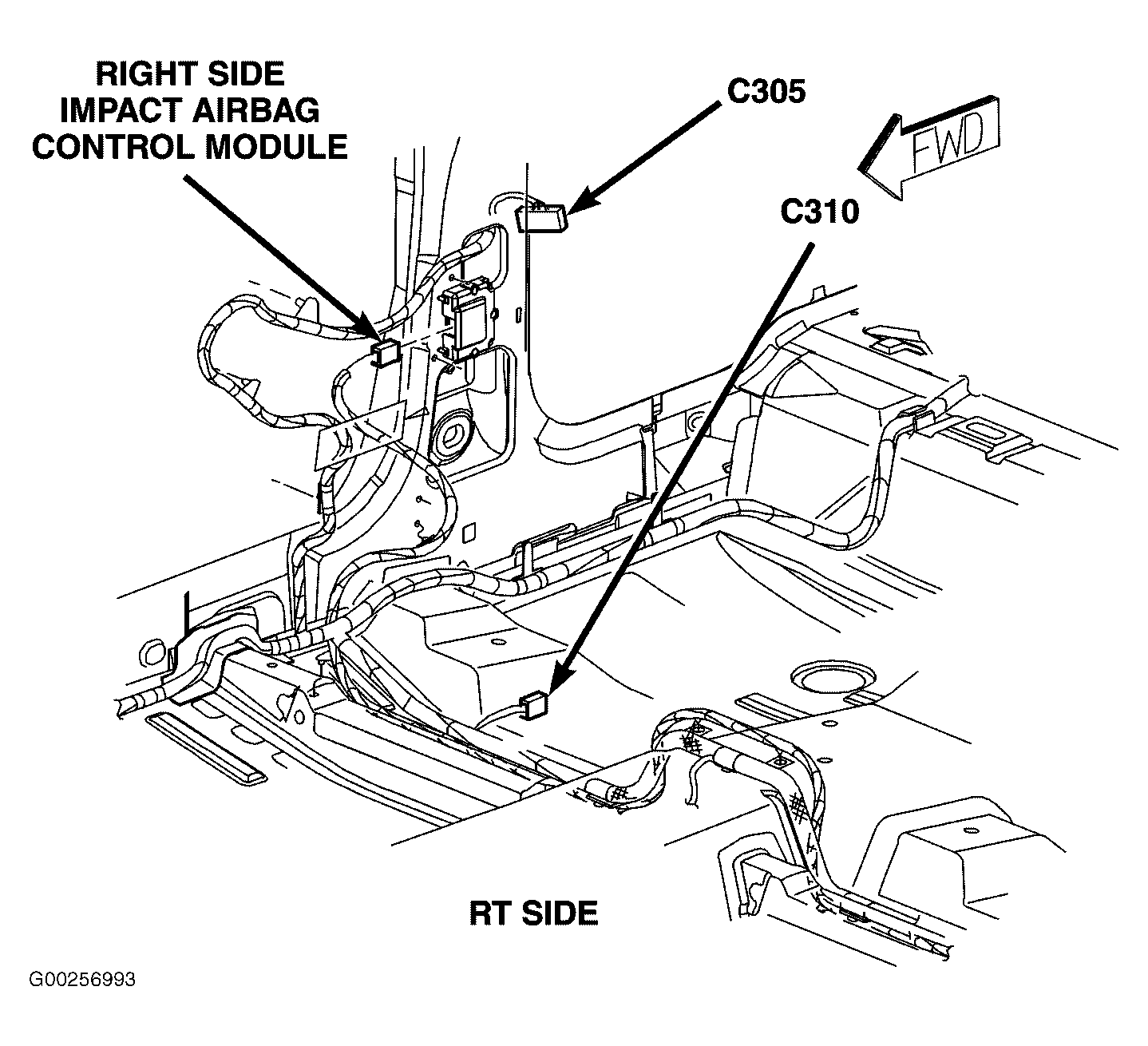 RIGHT SIDE IMPACT AIRBAG CONTROL MODULE

C305

FWD

C310

RT SIDE

G00256993