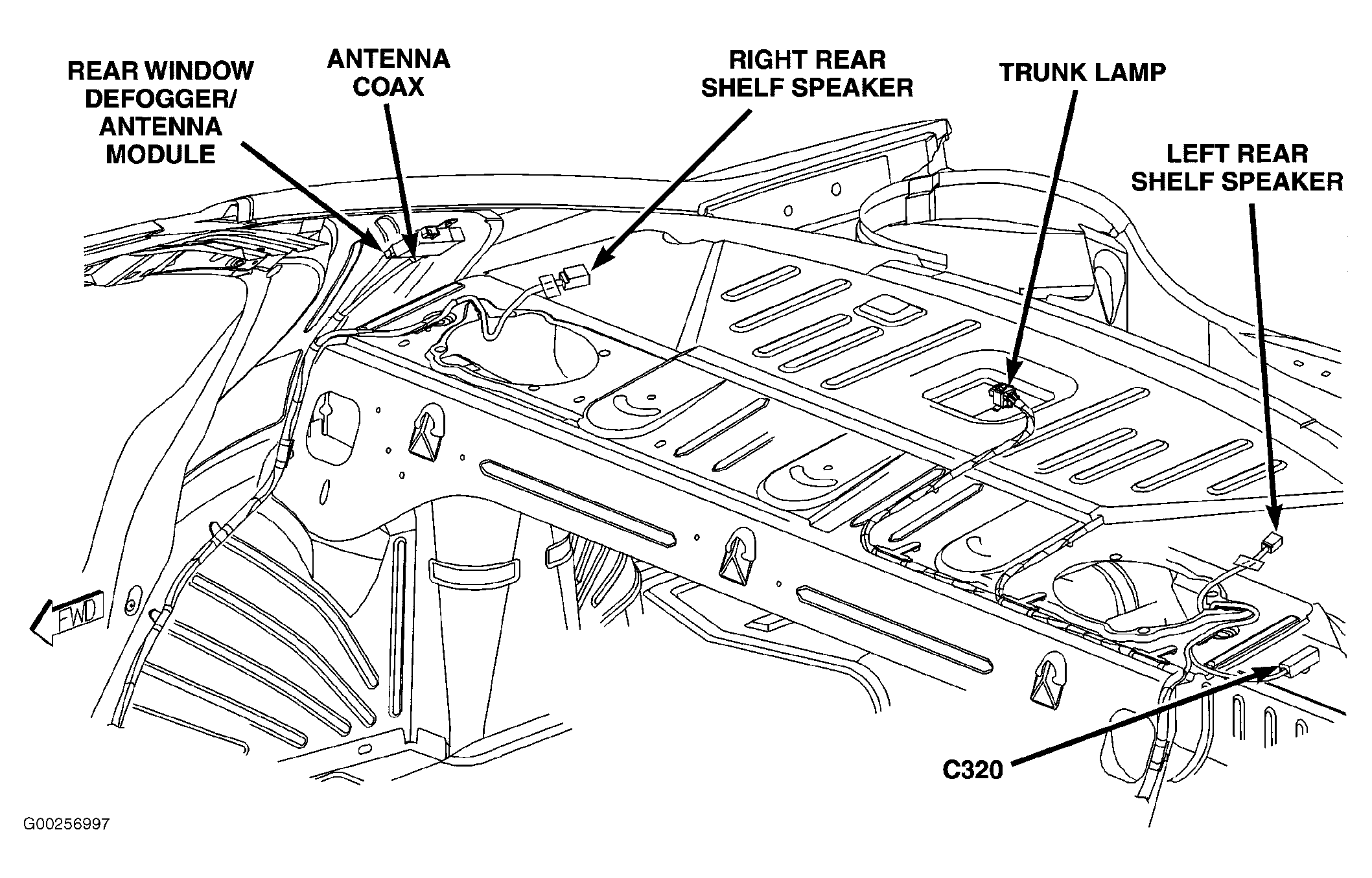 REAR WINDOW DEFOGGER/ ANTENNA MODULE

ANTENNA COAX

RIGHT REAR SHELF SPEAKER

TRUNK LAMP

LEFT REAR SHELF SPEAKER

FWD

C320

G00256997