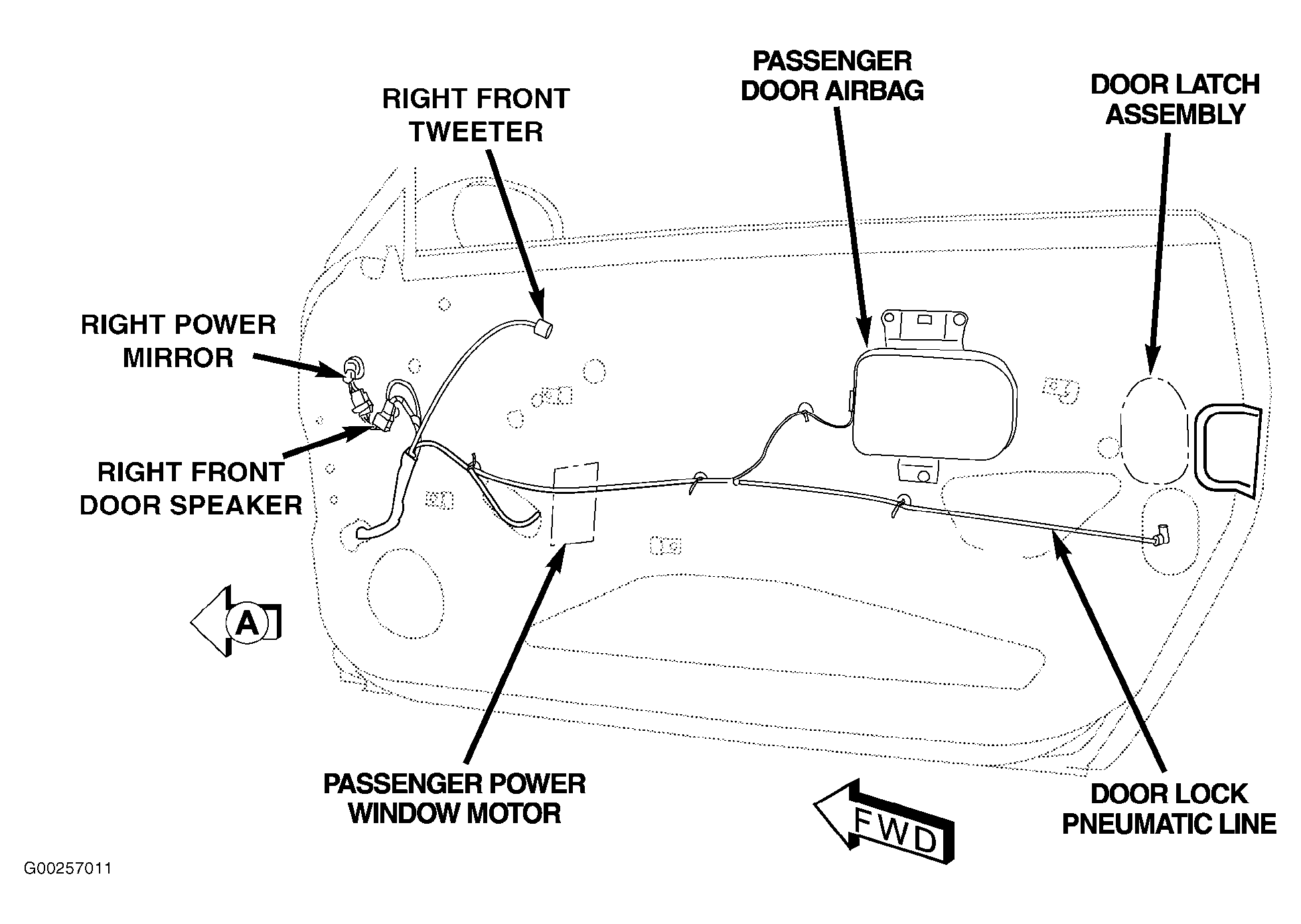 RIGHT FRONT TWEETER

PASSENGER DOOR AIRBAG

DOOR LATCH ASSEMBLY

RIGHT POWER MIRROR

RIGHT FRONT DOOR SPEAKER

A

PASSENGER POWER WINDOW MOTOR

FWD

DOOR LOCK PNEUMATIC LINE

G00257011