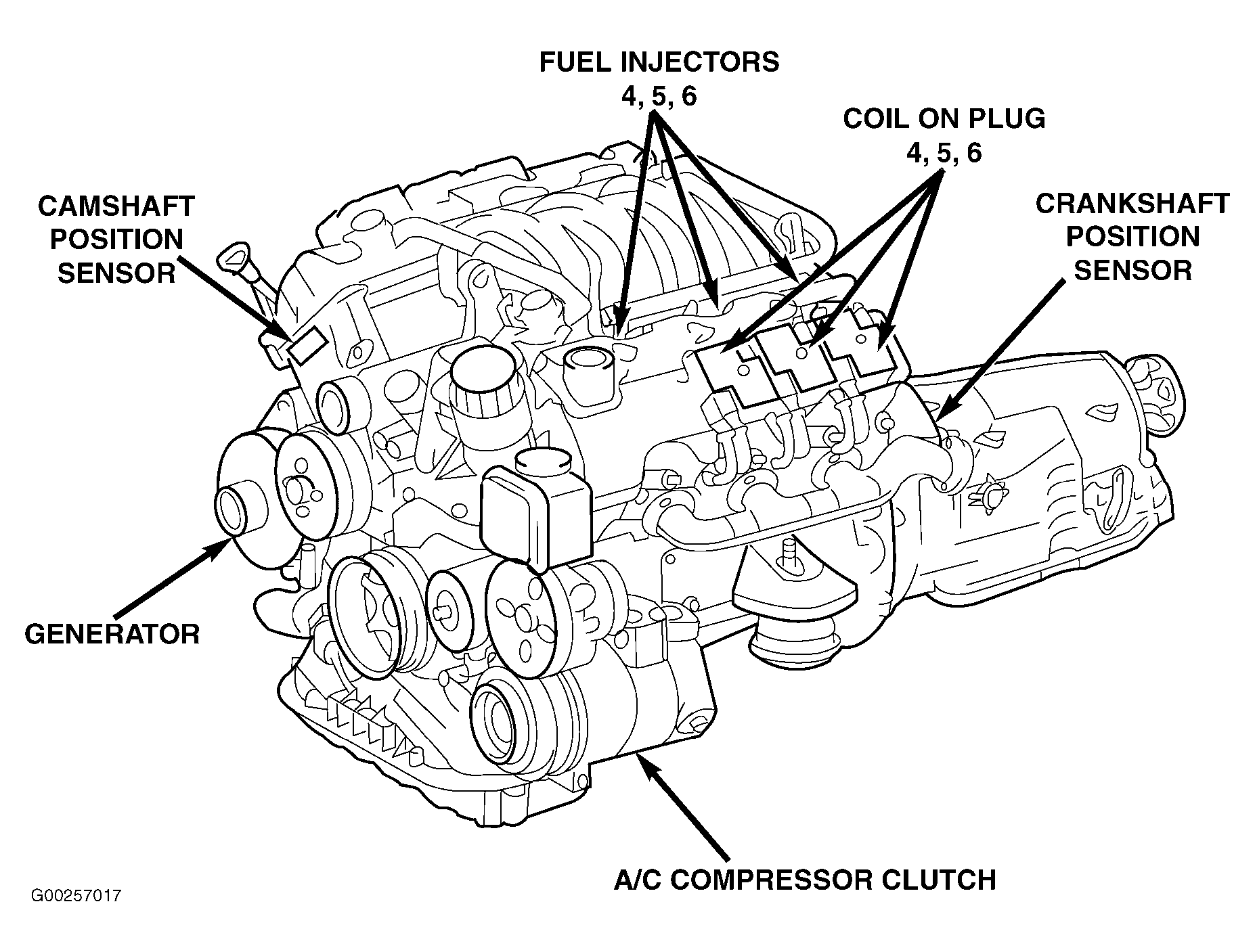 FUEL INJECTORS
4, 5, 6

COIL ON PLUG
4, 5, 6

CAMSHAFT
POSITION
SENSOR

CRANKSHAFT
POSITION
SENSOR

GENERATOR

A/C COMPRESSOR CLUTCH

G00257017