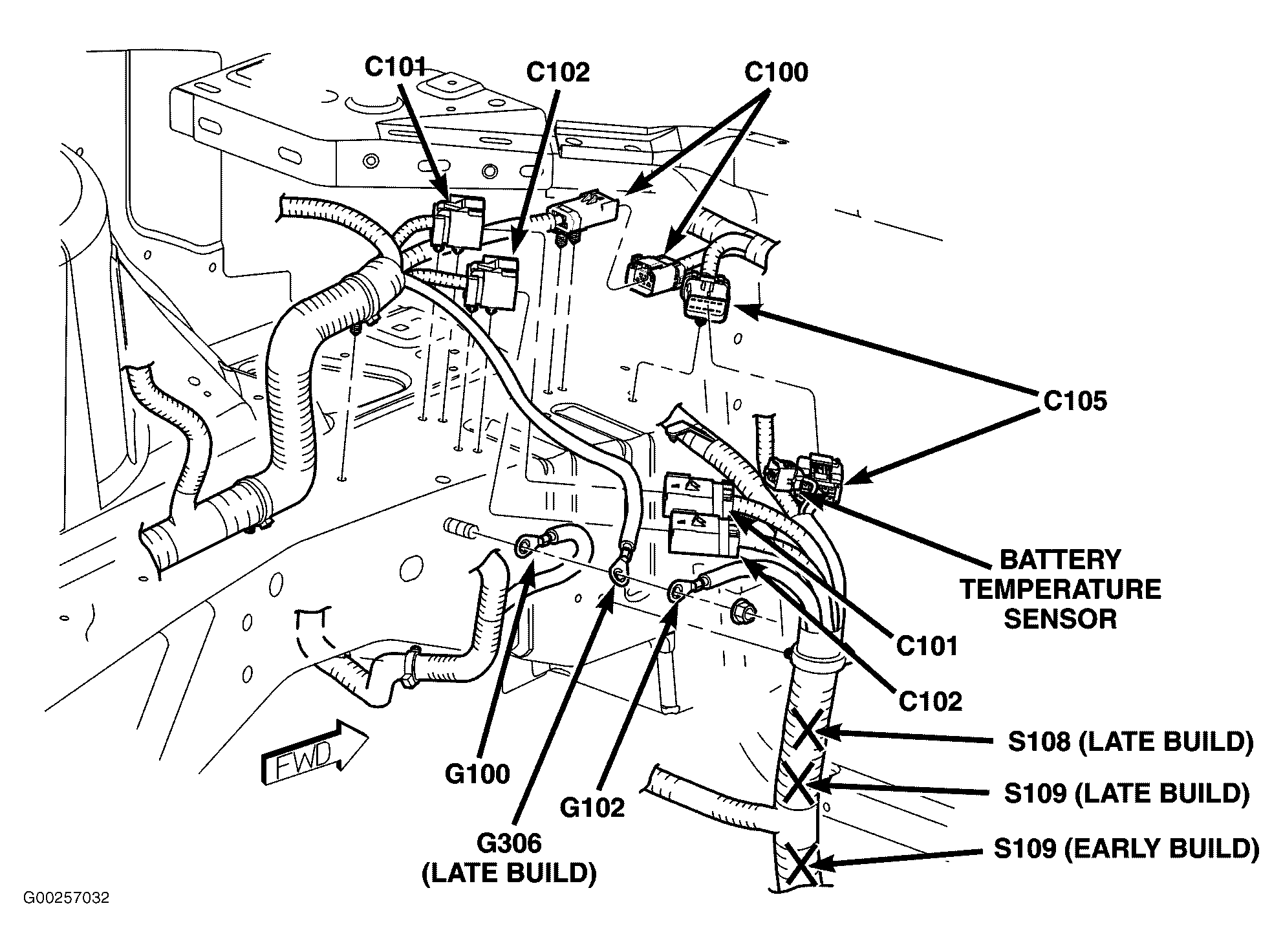 C101
C102
C100
C105
BATTERY TEMPERATURE SENSOR
C101
C102
S108 (LATE BUILD)
S109 (LATE BUILD)
S109 (EARLY BUILD)
FWD
G100
G306 (LATE BUILD)
G102
G00257032