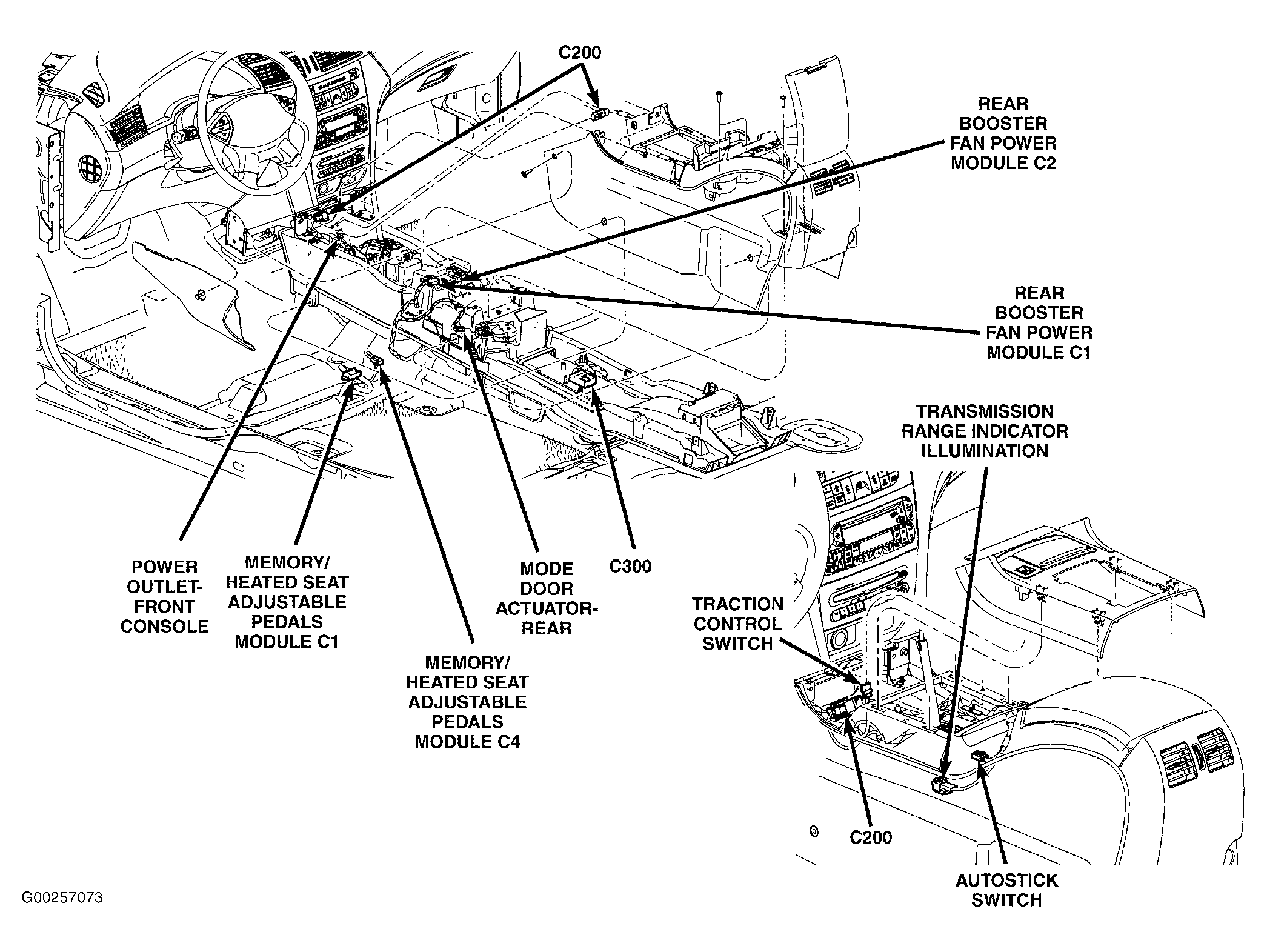 C200

REAR BOOSTER FAN POWER MODULE C2

REAR BOOSTER FAN POWER MODULE C1

TRANSMISSION RANGE INDICATOR ILLUMINATION

POWER OUTLET-FRONT CONSOLE

MEMORY/ HEATED SEAT ADJUSTABLE PEDALS MODULE C1

MODE DOOR ACTUATOR-REAR

C300

TRACTION CONTROL SWITCH

MEMORY/ HEATED SEAT ADJUSTABLE PEDALS MODULE C4

C200

AUTOSTICK SWITCH

G00257073