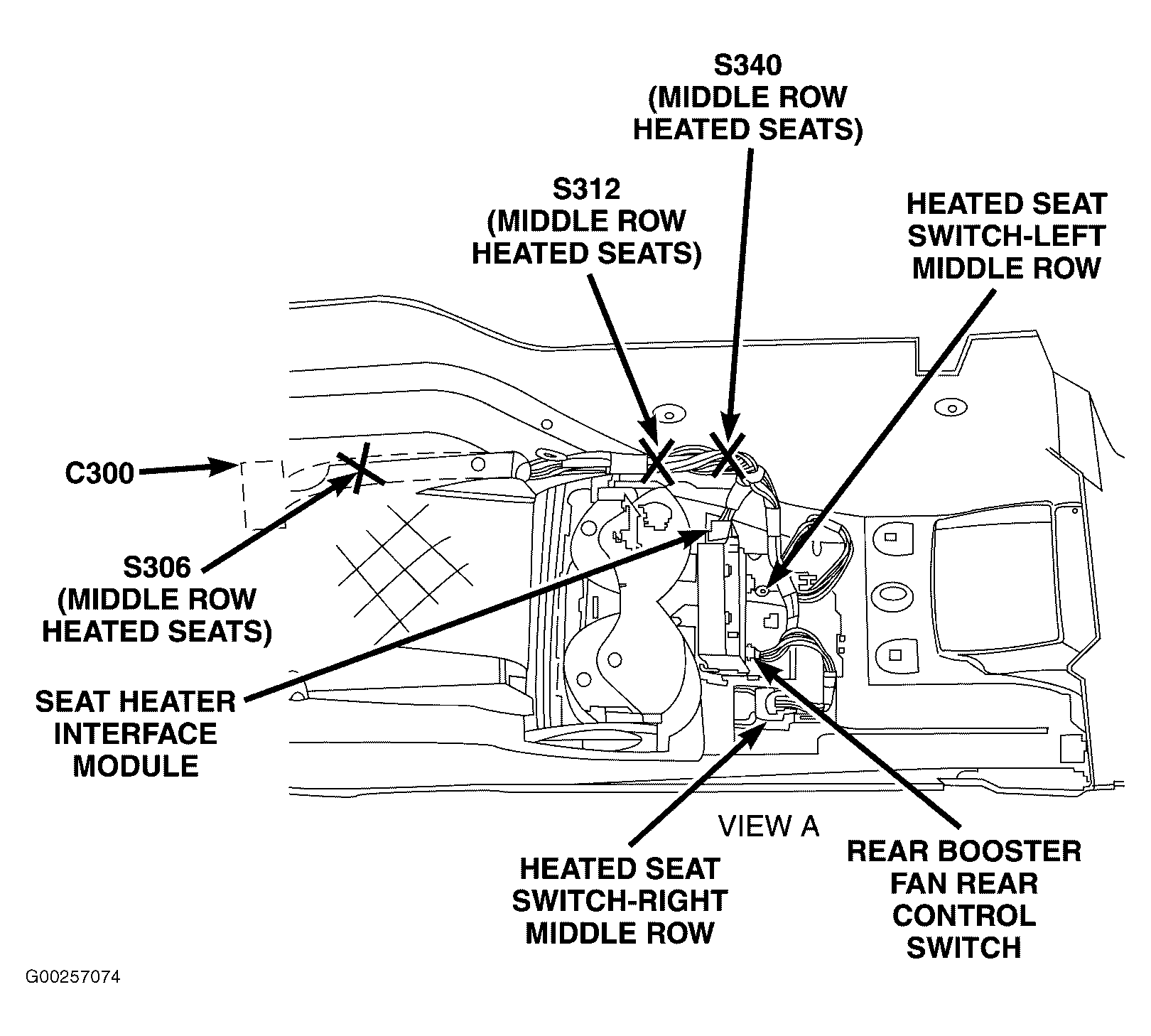 S340
(MIDDLE ROW
HEATED SEATS)

S312
(MIDDLE ROW
HEATED SEATS)

HEATED SEAT
SWITCH-LEFT
MIDDLE ROW

C300

S306
(MIDDLE ROW
HEATED SEATS)

SEAT HEATER
INTERFACE
MODULE

VIEW A

HEATED SEAT
SWITCH-RIGHT
MIDDLE ROW

REAR BOOSTER
FAN REAR
CONTROL
SWITCH

G00257074