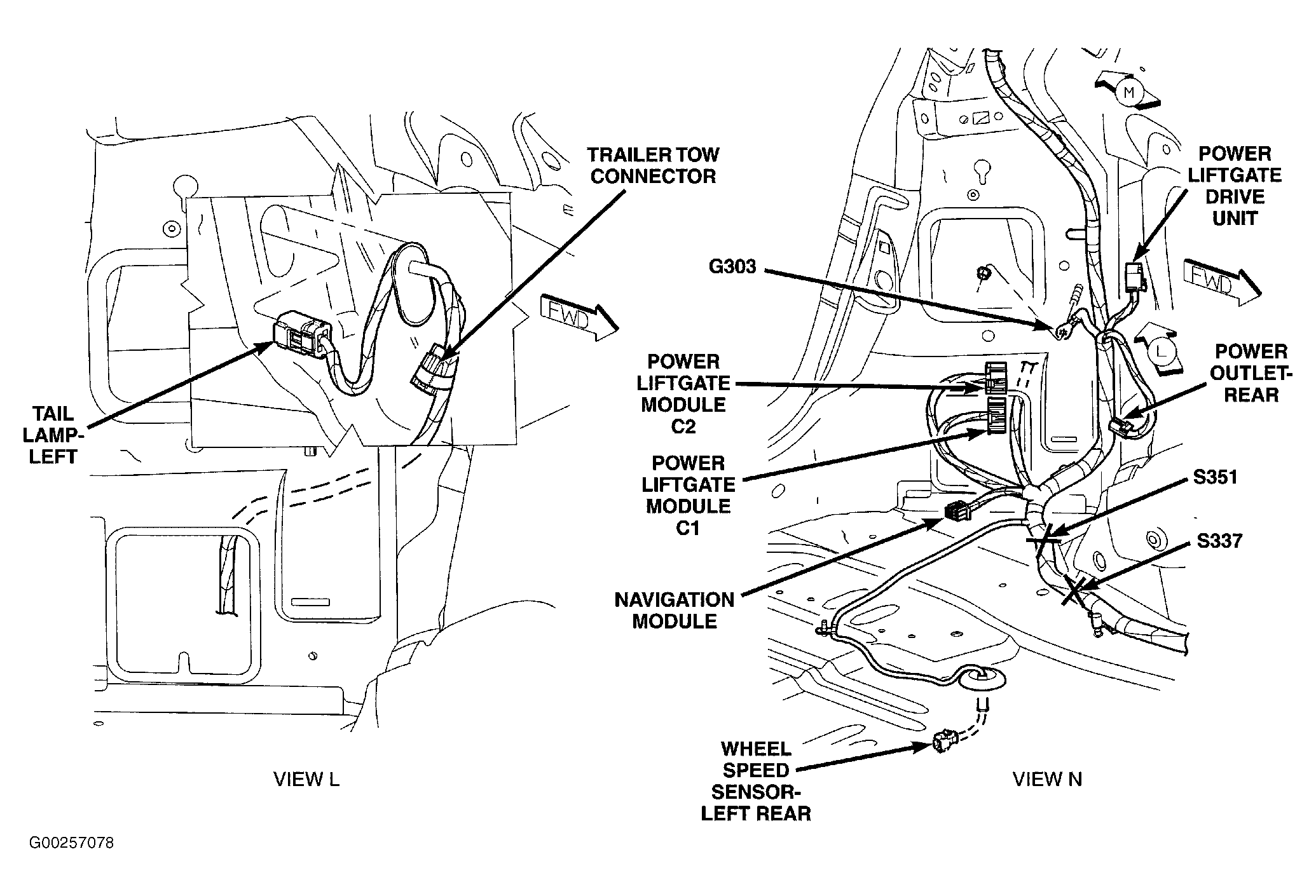 TRAILER TOW CONNECTOR

FWD

TAIL LAMP-LEFT

VIEW L

M

POWER LIFTGATE DRIVE UNIT

G303

FWD

L

POWER OUTLET-REAR

POWER LIFTGATE MODULE C2

POWER LIFTGATE MODULE C1

S351

S337

NAVIGATION MODULE

WHEEL SPEED SENSOR-LEFT REAR

VIEW N

G00257078