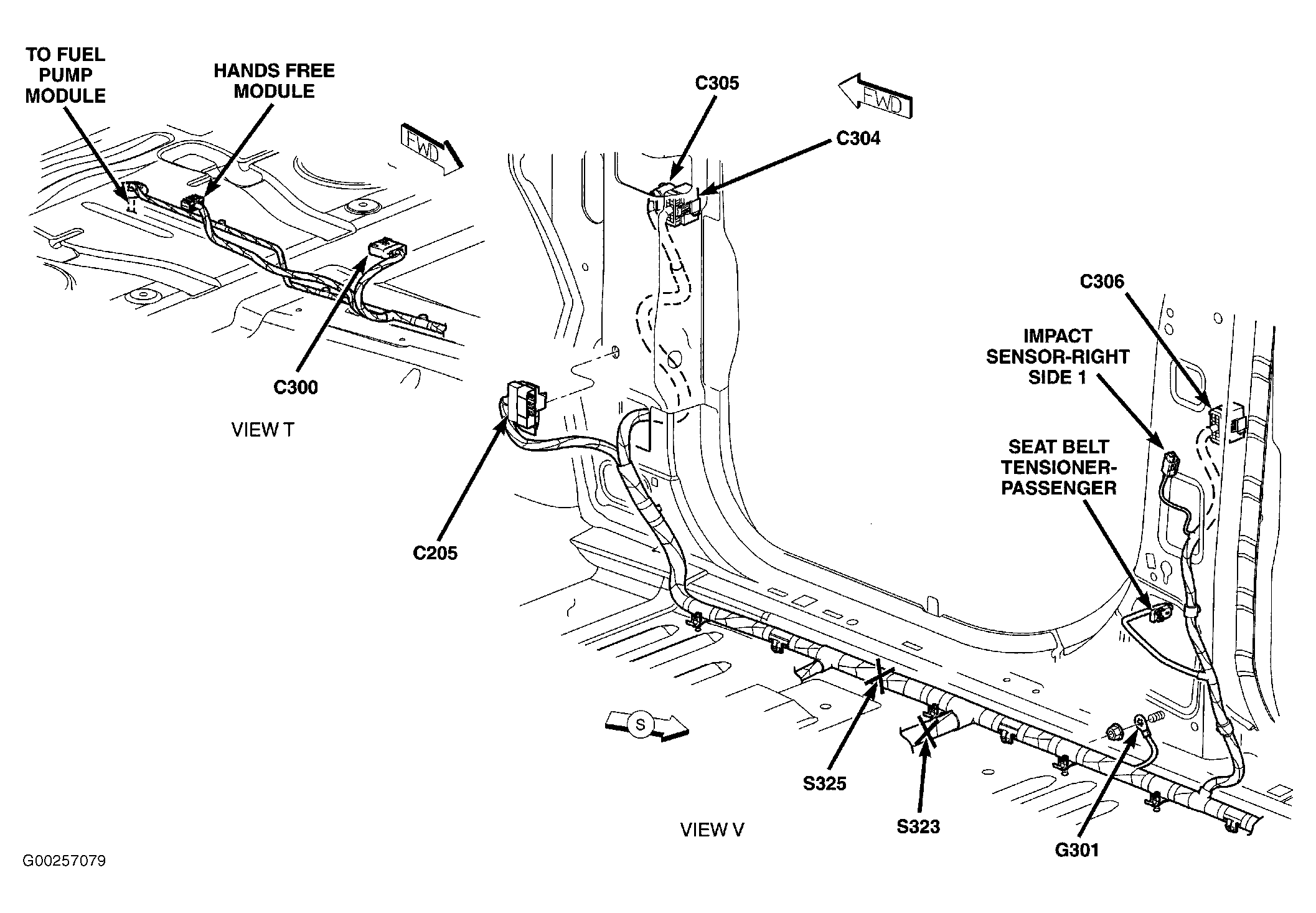 TO FUEL PUMP MODULE

HANDS FREE MODULE

FWD

C300

VIEW T

C305

FWD

C304

C306

IMPACT SENSOR-RIGHT SIDE 1

SEAT BELT TENSIONER-PASSENGER

C205

S

S325

S323

G301

VIEW V

G00257079