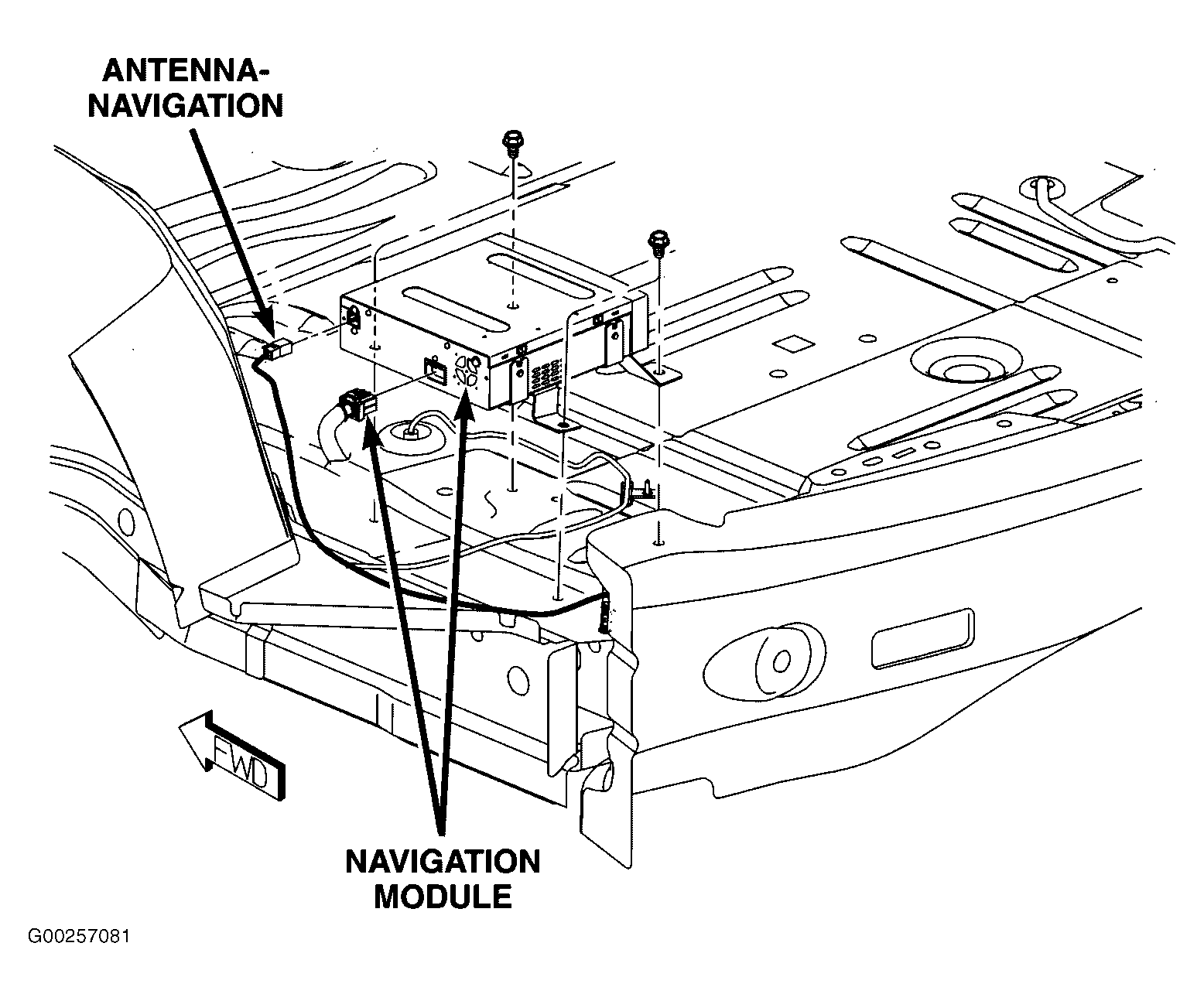 ANTENNA-NAVIGATION

FWD

NAVIGATION MODULE

G00257081