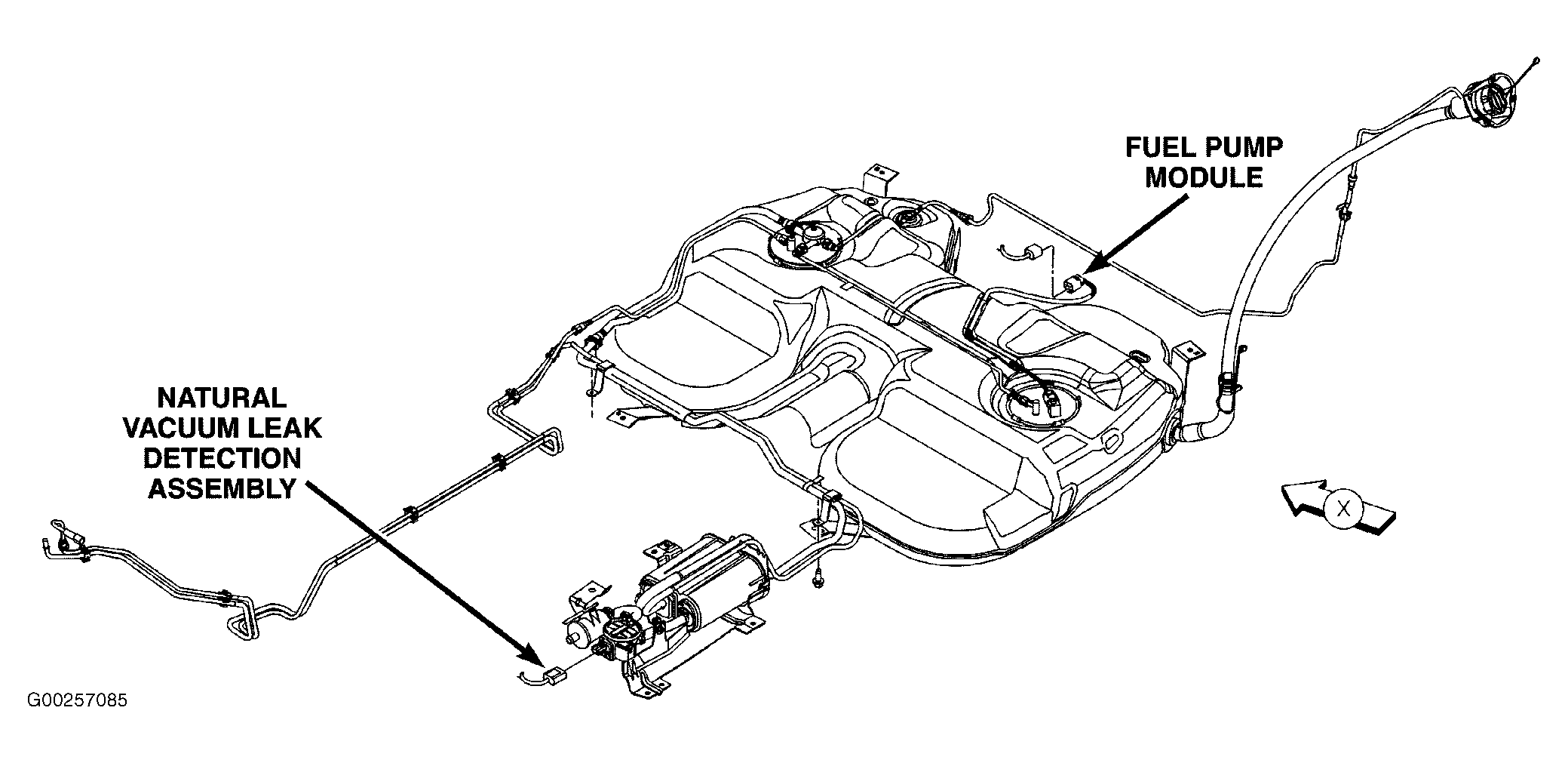 FUEL PUMP MODULE

NATURAL VACUUM LEAK DETECTION ASSEMBLY

X

G00257085