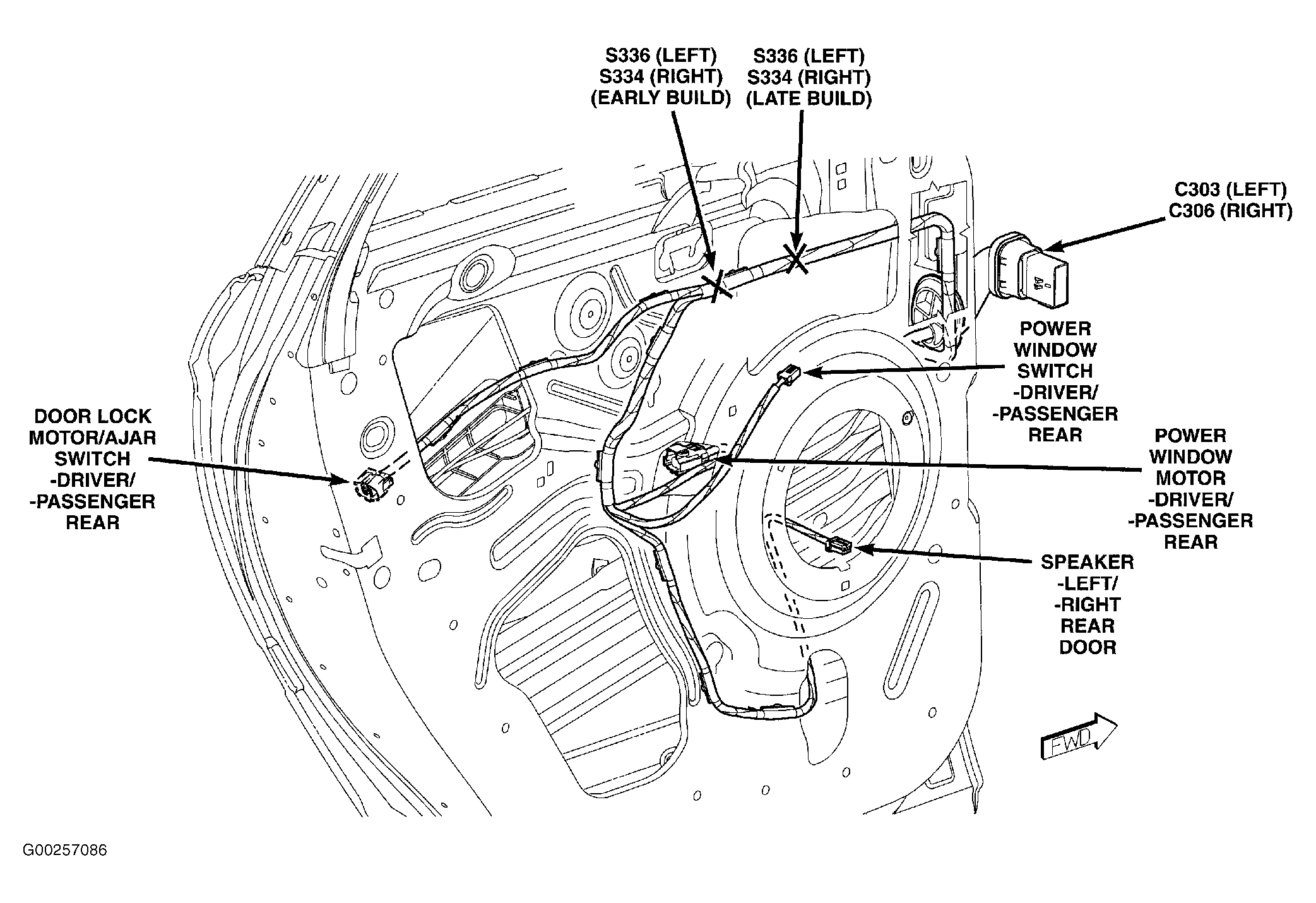 S336 (LEFT)
S334 (RIGHT)
(EARLY BUILD)

S336 (LEFT)
S334 (RIGHT)
(LATE BUILD)

C303 (LEFT)
C306 (RIGHT)

POWER
WINDOW
SWITCH
-DRIVER/
-PASSENGER
REAR

DOOR LOCK
MOTOR/AJAR
SWITCH
-DRIVER/
-PASSENGER
REAR

POWER
WINDOW
MOTOR
-DRIVER/
-PASSENGER
REAR

SPEAKER
-LEFT/
-RIGHT
REAR
DOOR

FWD

G00257086