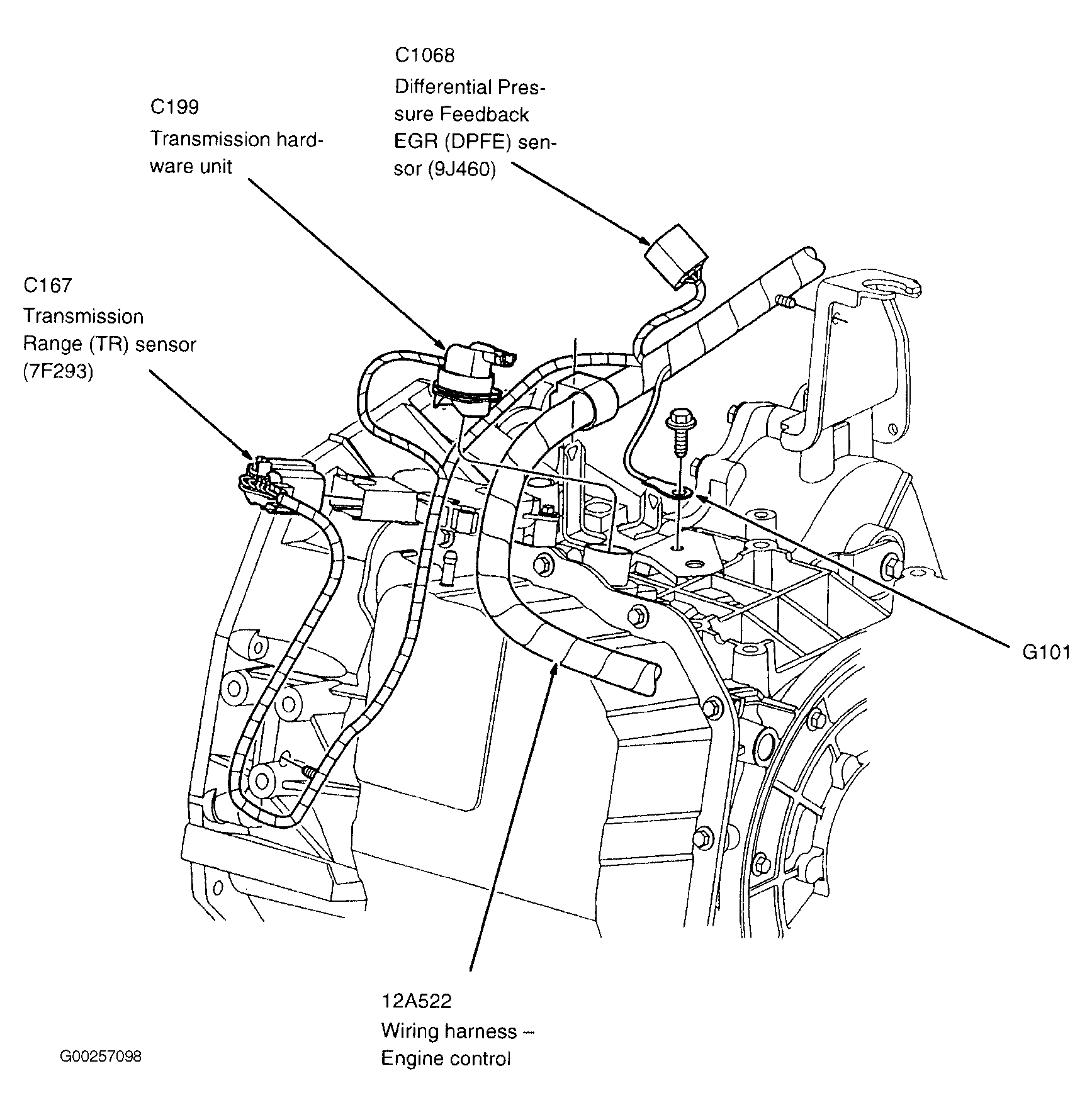 C1068
Differential Pressure Feedback EGR (DPFE) sensor (9J460)

C199
Transmission hardware unit

C167
Transmission Range (TR) sensor (7F293)

G101

12A522
Wiring harness – Engine control

G00257098