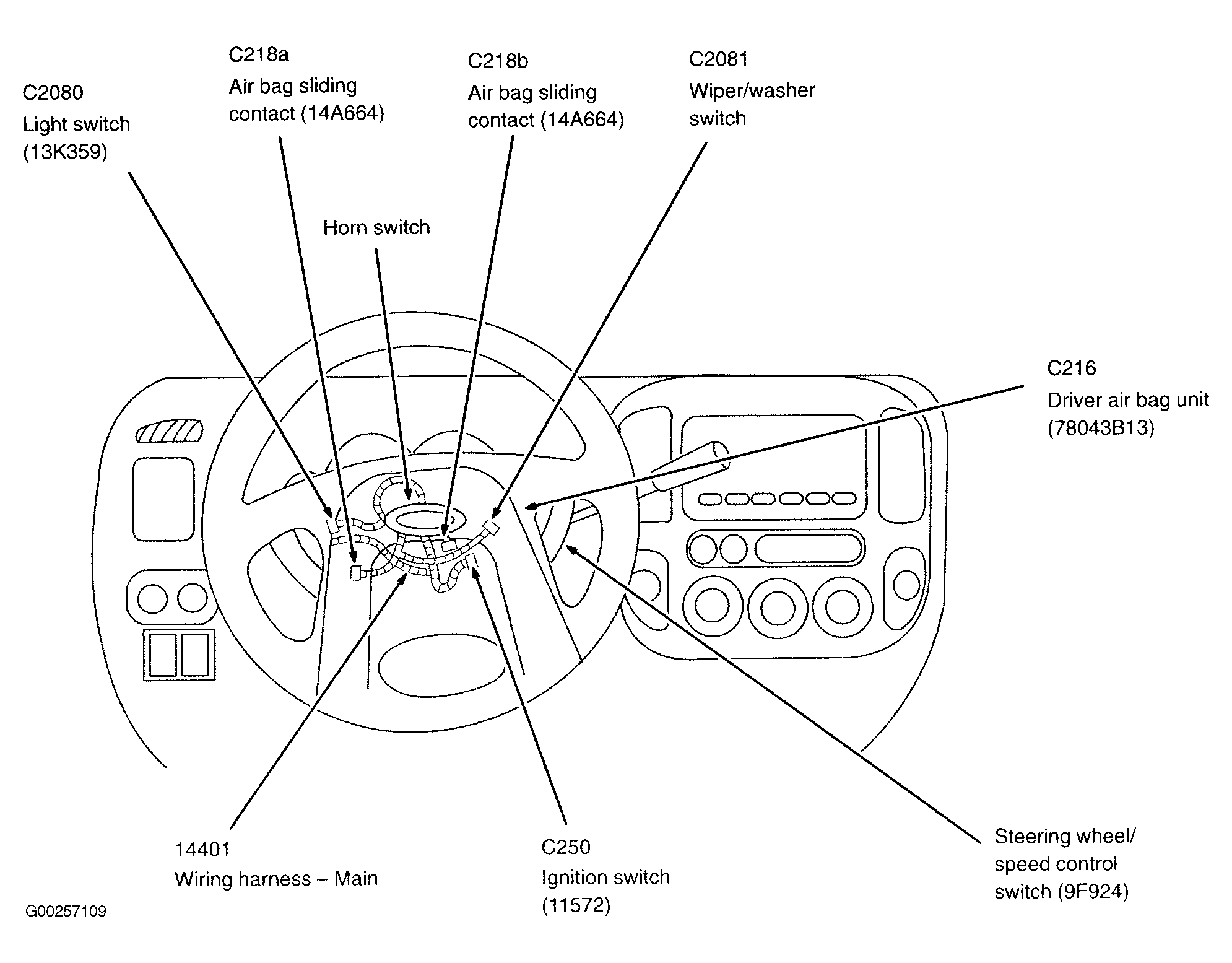 C2080
Light switch
(13K359)

C218a
Air bag sliding
contact (14A664)

C218b
Air bag sliding
contact (14A664)

C2081
Wiper/washer
switch

Horn switch

C216
Driver air bag unit
(78043B13)

14401
Wiring harness – Main

C250
Ignition switch
(11572)

Steering wheel/
speed control
switch (9F924)

G00257109