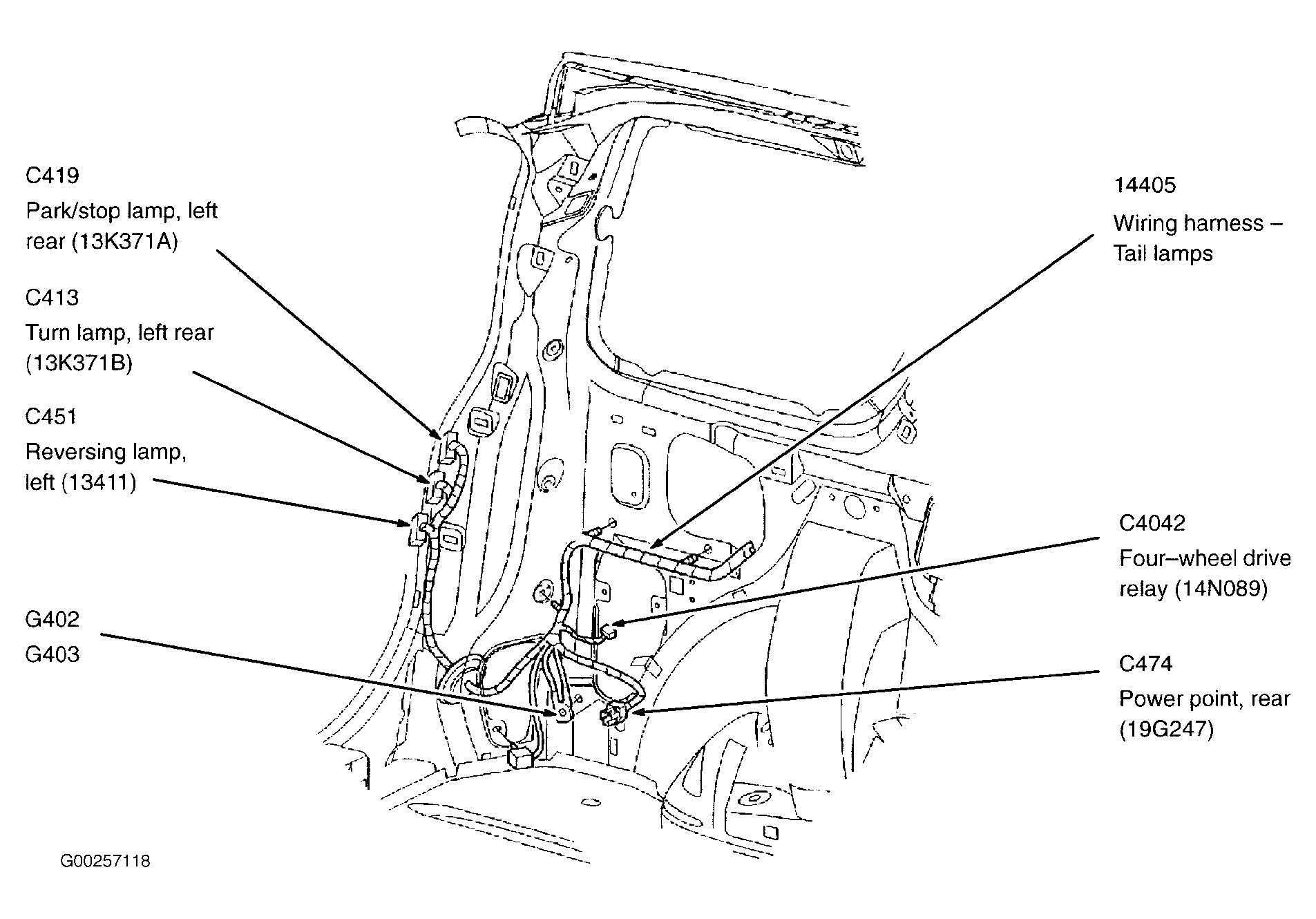 C419
Park/stop lamp, left rear (13K371A)

C413
Turn lamp, left rear (13K371B)

C451
Reversing lamp, left (13411)

G402
G403

14405
Wiring harness – Tail lamps

C4042
Four–wheel drive relay (14N089)

C474
Power point, rear (19G247)

G00257118