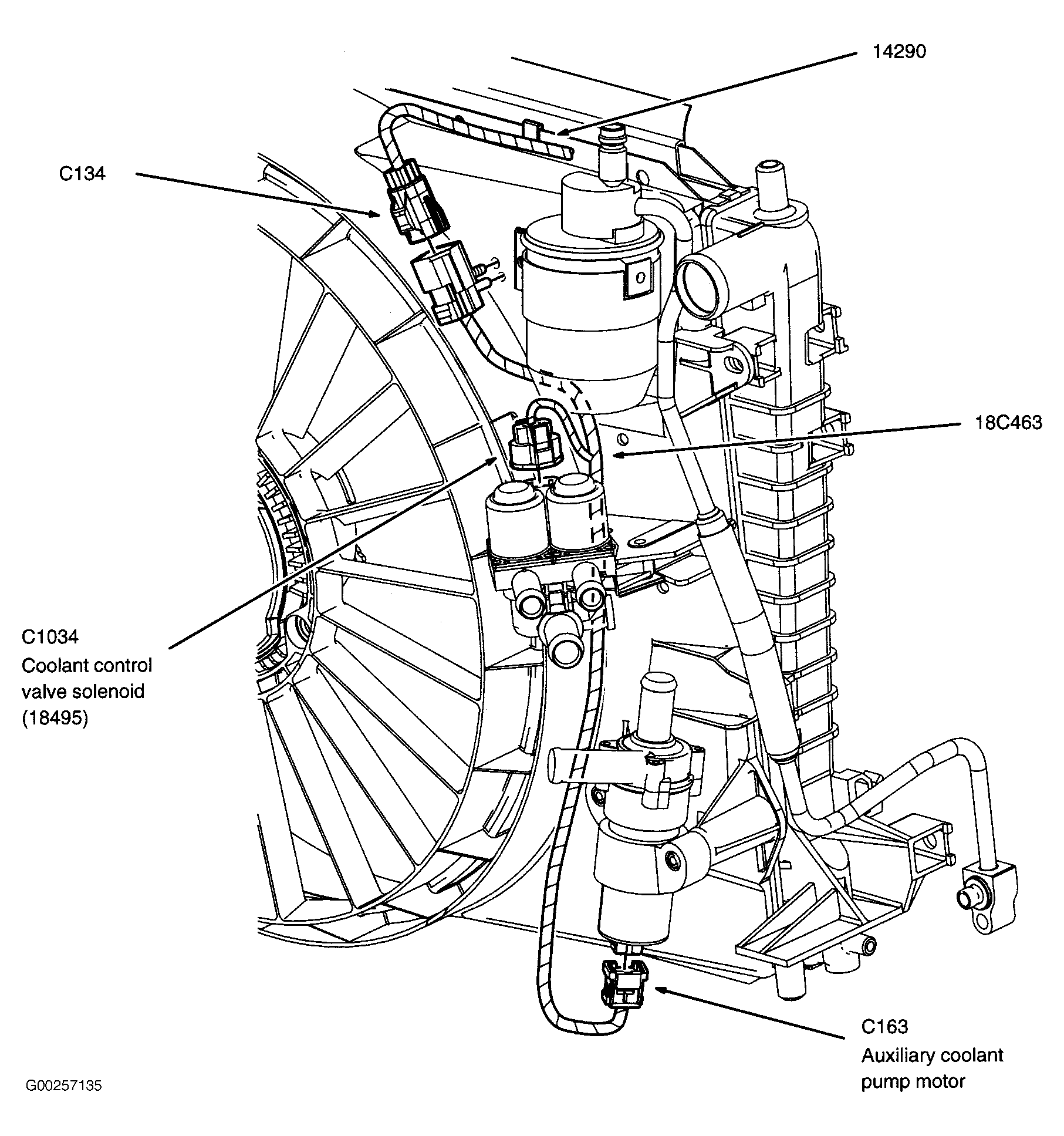 14290

C134

18C463

C1034
Coolant control valve solenoid (18495)

C163
Auxiliary coolant pump motor

G00257135