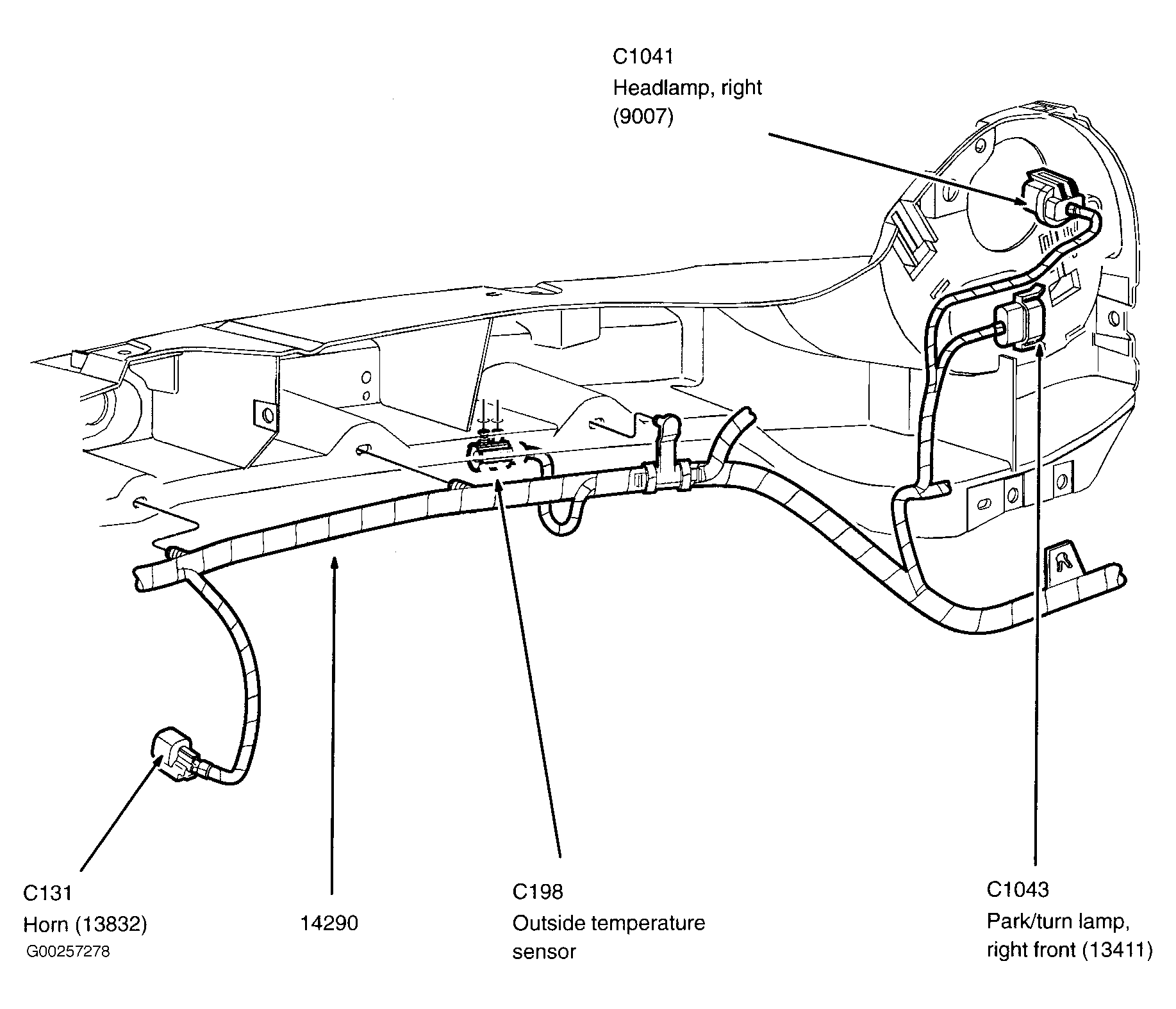 C1041
Headlamp, right
(9007)

C131
Horn (13832)
G00257278

14290

C198
Outside temperature sensor

C1043
Park/turn lamp, right front (13411)