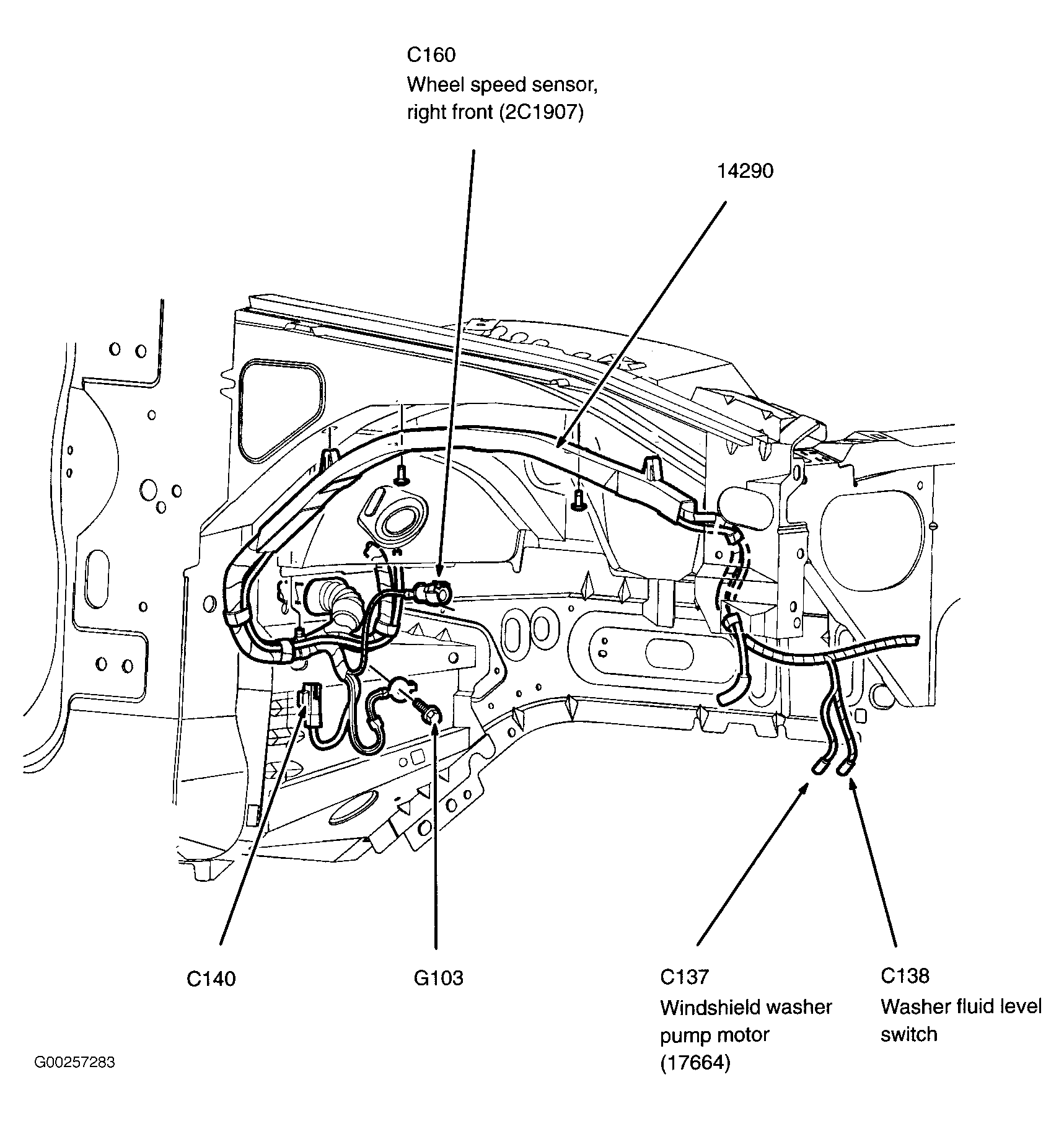 C160
Wheel speed sensor, right front (2C1907)

14290

C140

G103

C137
Windshield washer pump motor (17664)

C138
Washer fluid level switch

G00257283