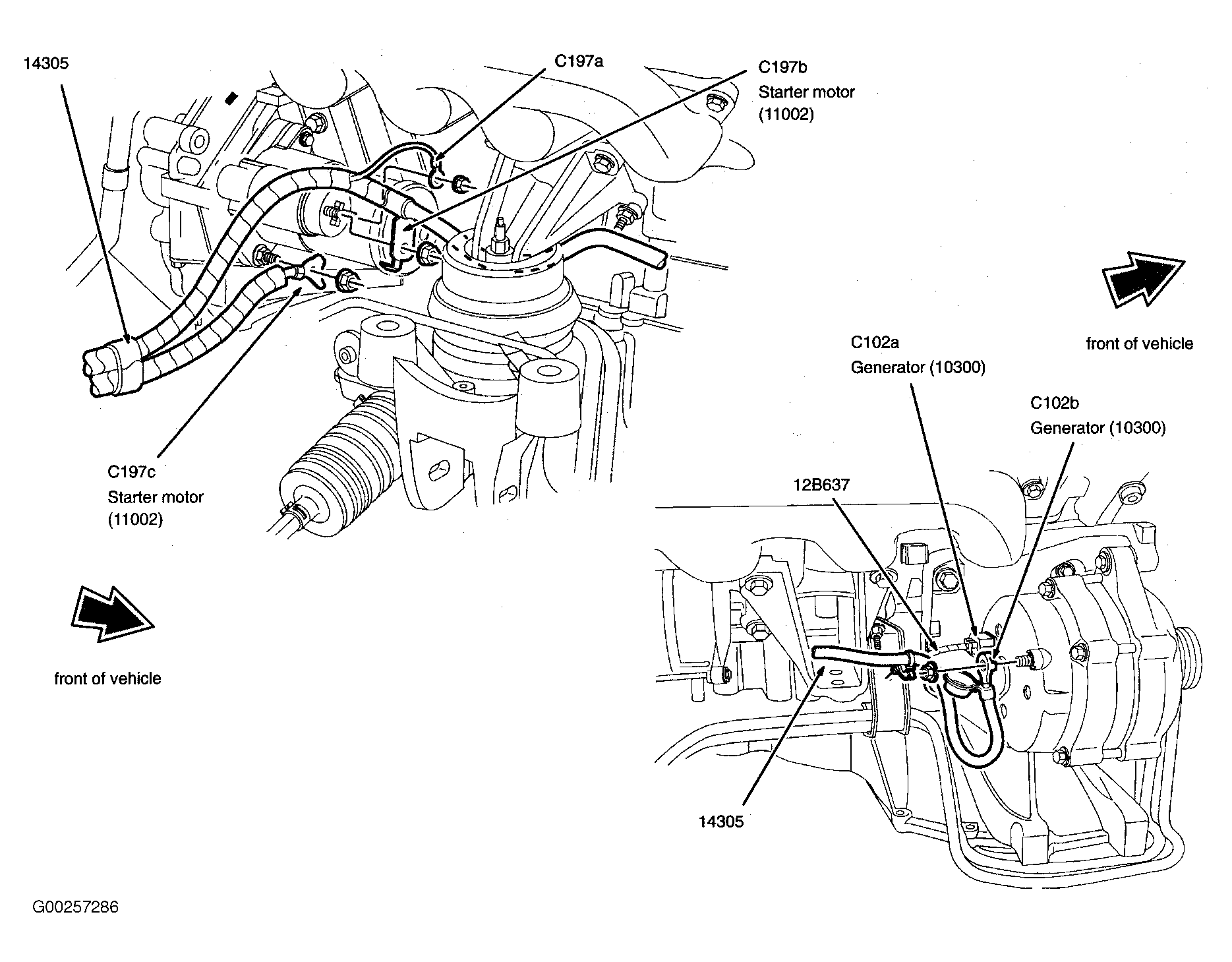 14305

C197a

C197b
Starter motor
(11002)

front of vehicle

C102a
Generator (10300)

C102b
Generator (10300)

C197c
Starter motor
(11002)

12B637

front of vehicle

14305

G00257286