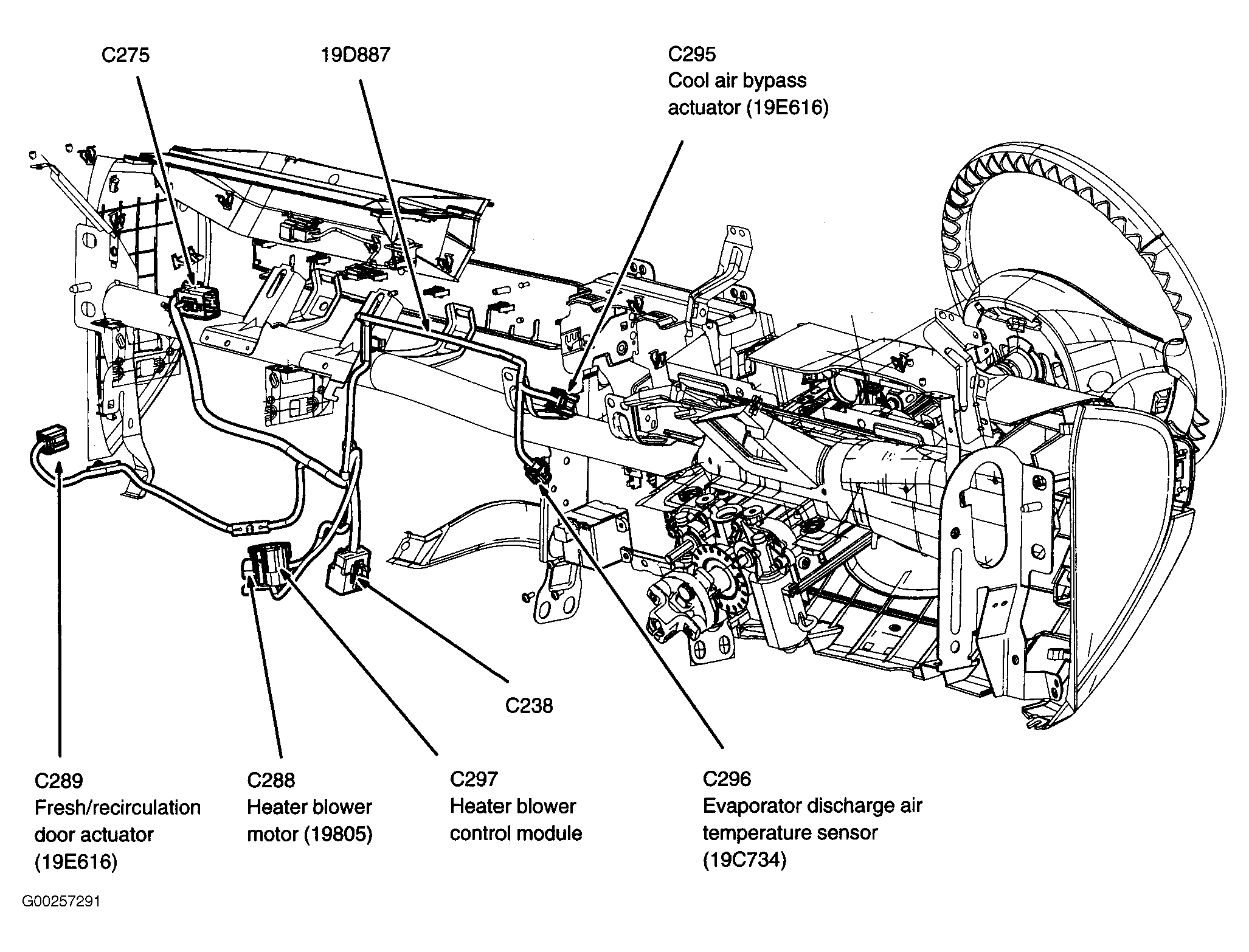 C275

19D887

C295
Cool air bypass actuator (19E616)

C238

C289
Fresh/recirculation door actuator (19E616)

C288
Heater blower motor (19805)

C297
Heater blower control module

C296
Evaporator discharge air temperature sensor (19C734)

G00257291