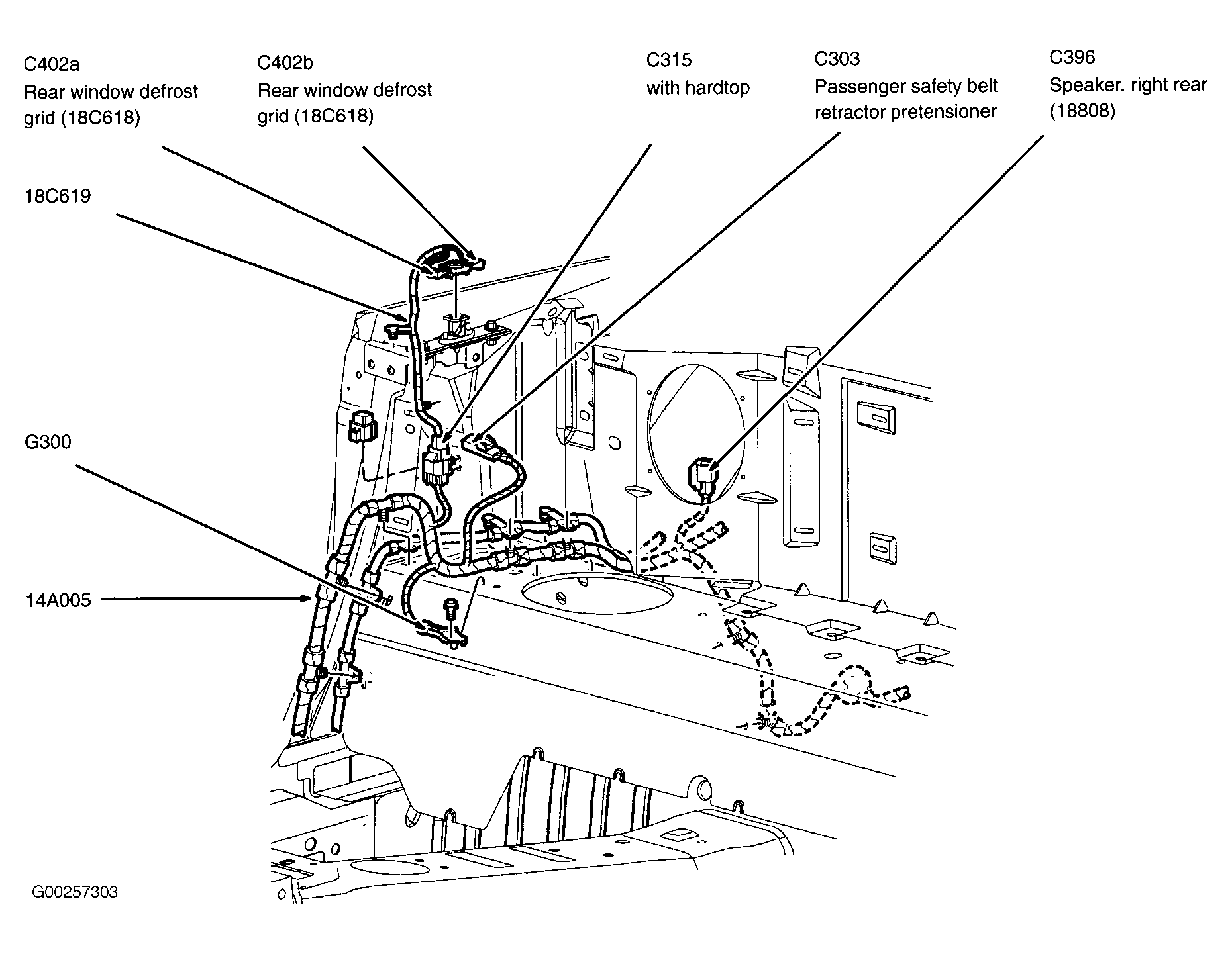 C402a
Rear window defrost grid (18C618)

C402b
Rear window defrost grid (18C618)

C315
with hardtop

C303
Passenger safety belt retractor pretensioner

C396
Speaker, right rear (18808)

18C619

G300

14A005

G00257303