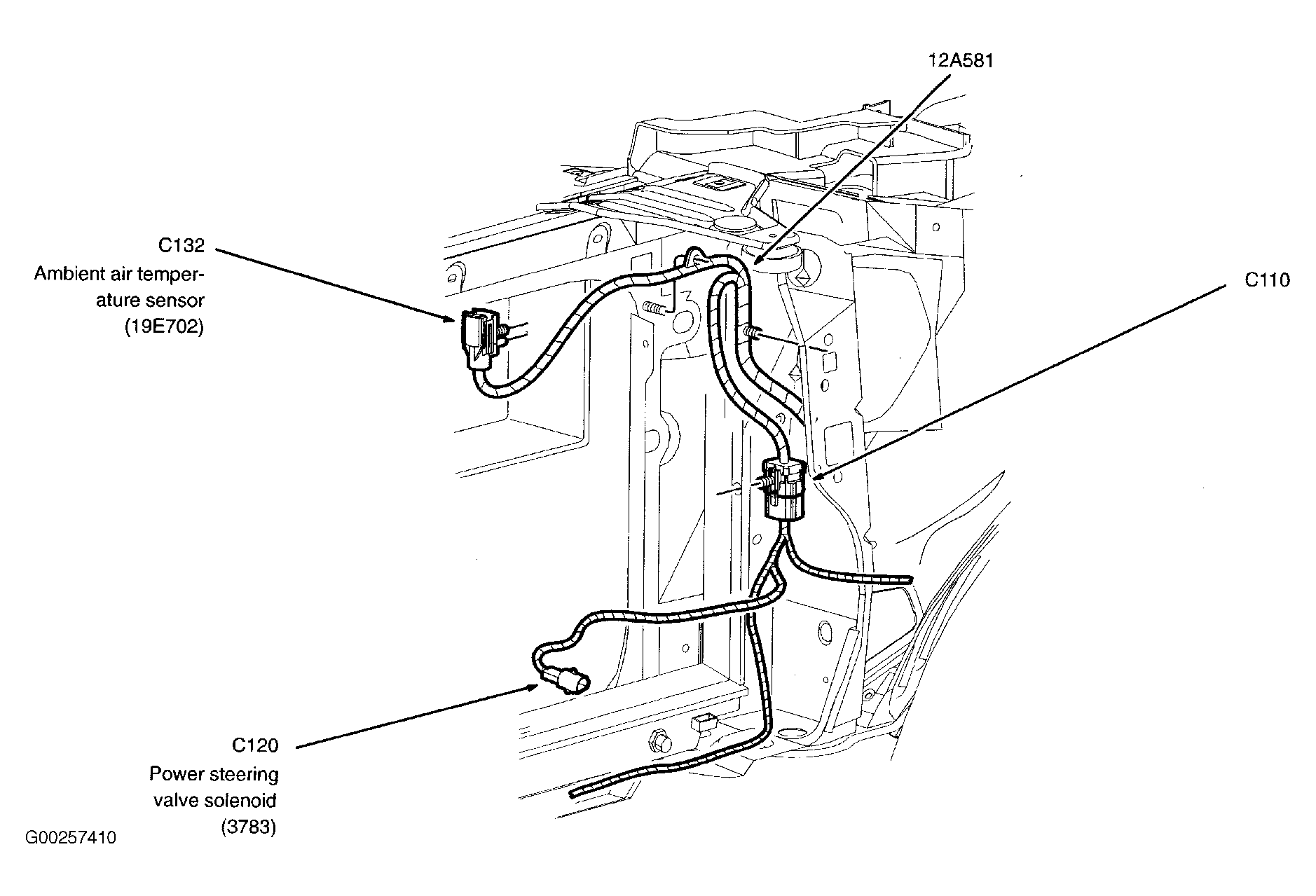 12A581

C132
Ambient air temperature sensor
(19E702)

C110

C120
Power steering valve solenoid
(3783)

G00257410