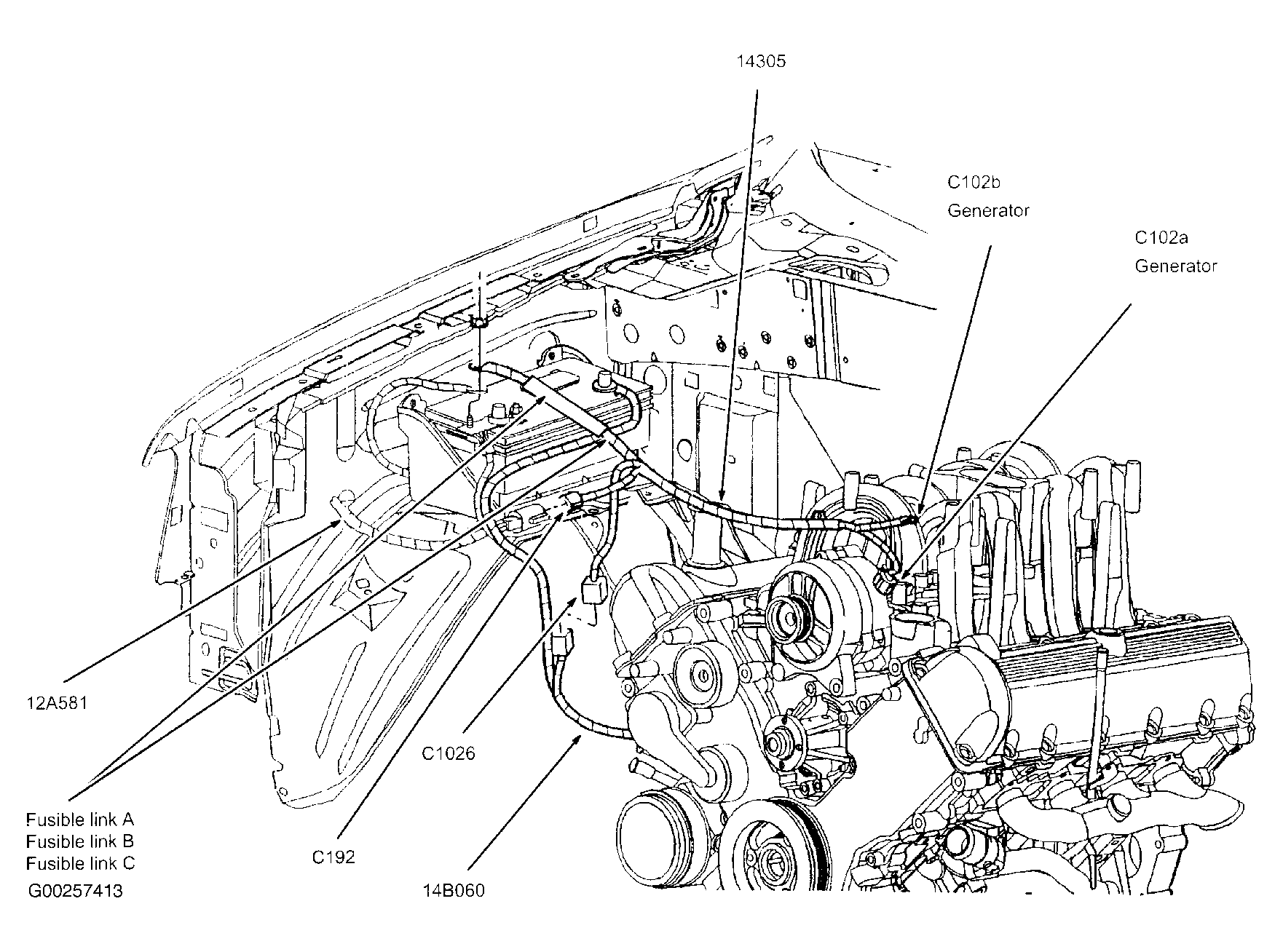 14305

C102b
Generator

C102a
Generator

12A581

C1026

Fusible link A
Fusible link B
Fusible link C

C192

14B060

G00257413