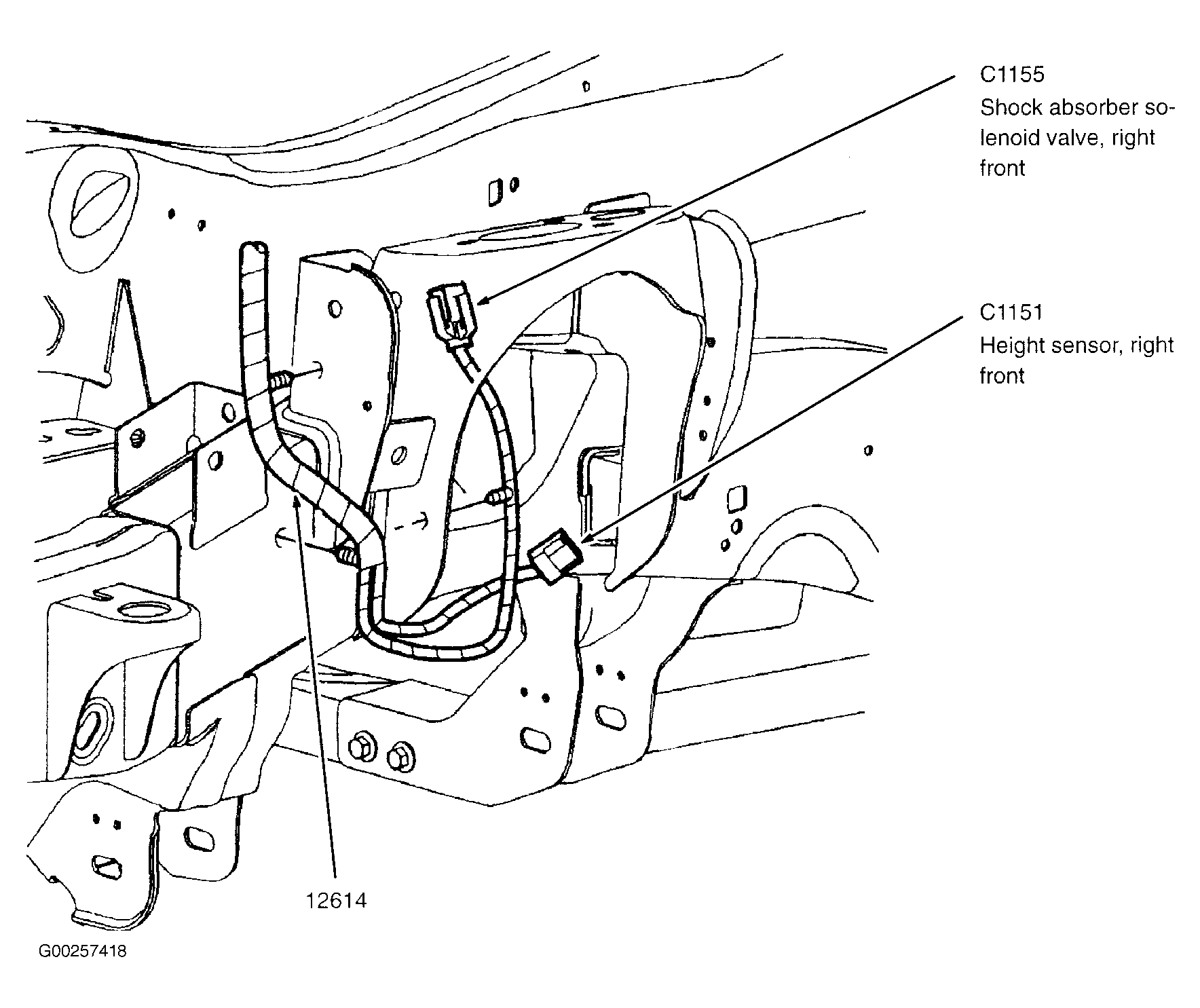 C1155
Shock absorber solenoid valve, right front

C1151
Height sensor, right front

12614

G00257418