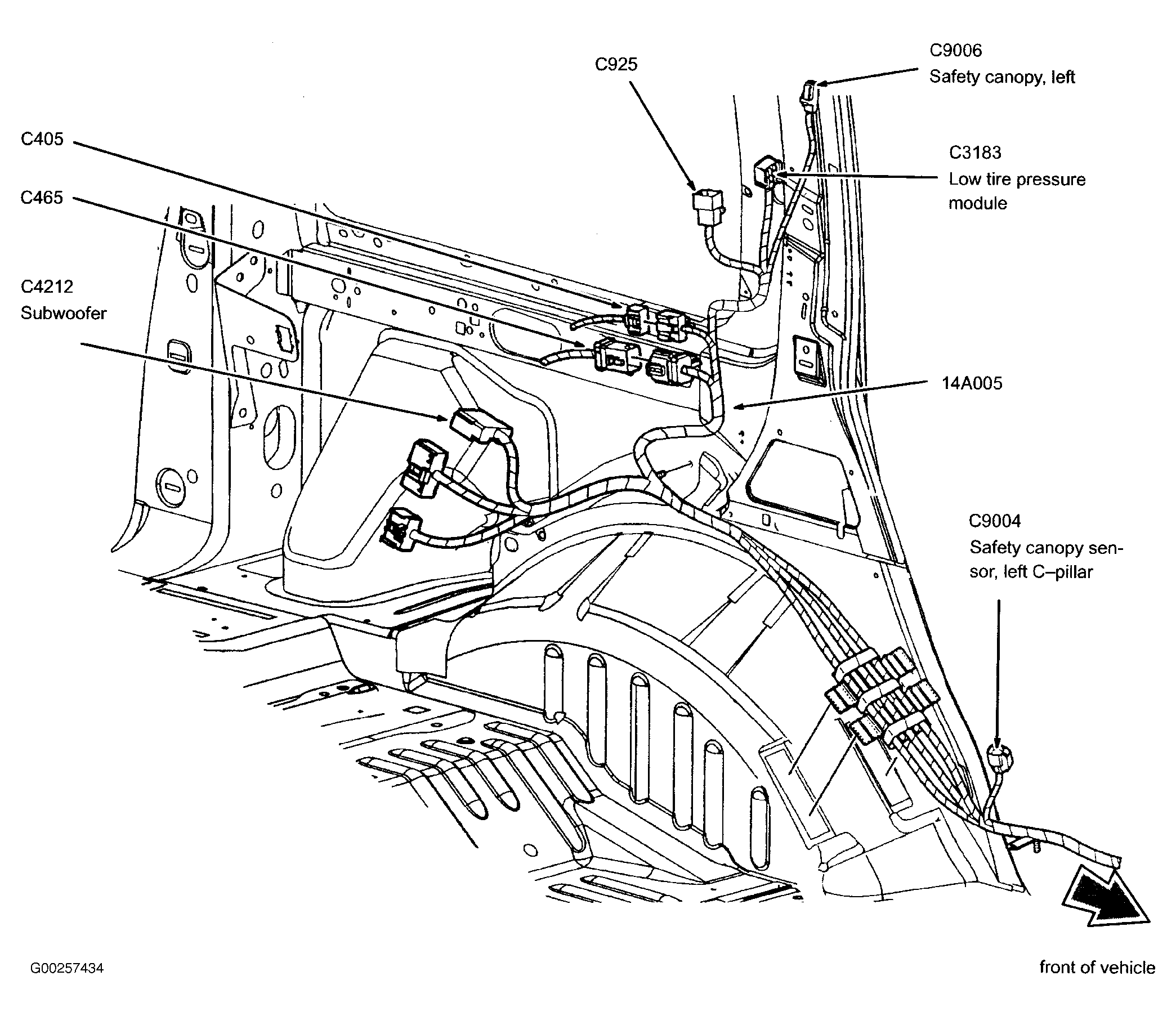 C925

C9006
Safety canopy, left

C405

C3183
Low tire pressure module

C465

C4212
Subwoofer

14A005

C9004
Safety canopy sensor, left C–pillar

G00257434

front of vehicle