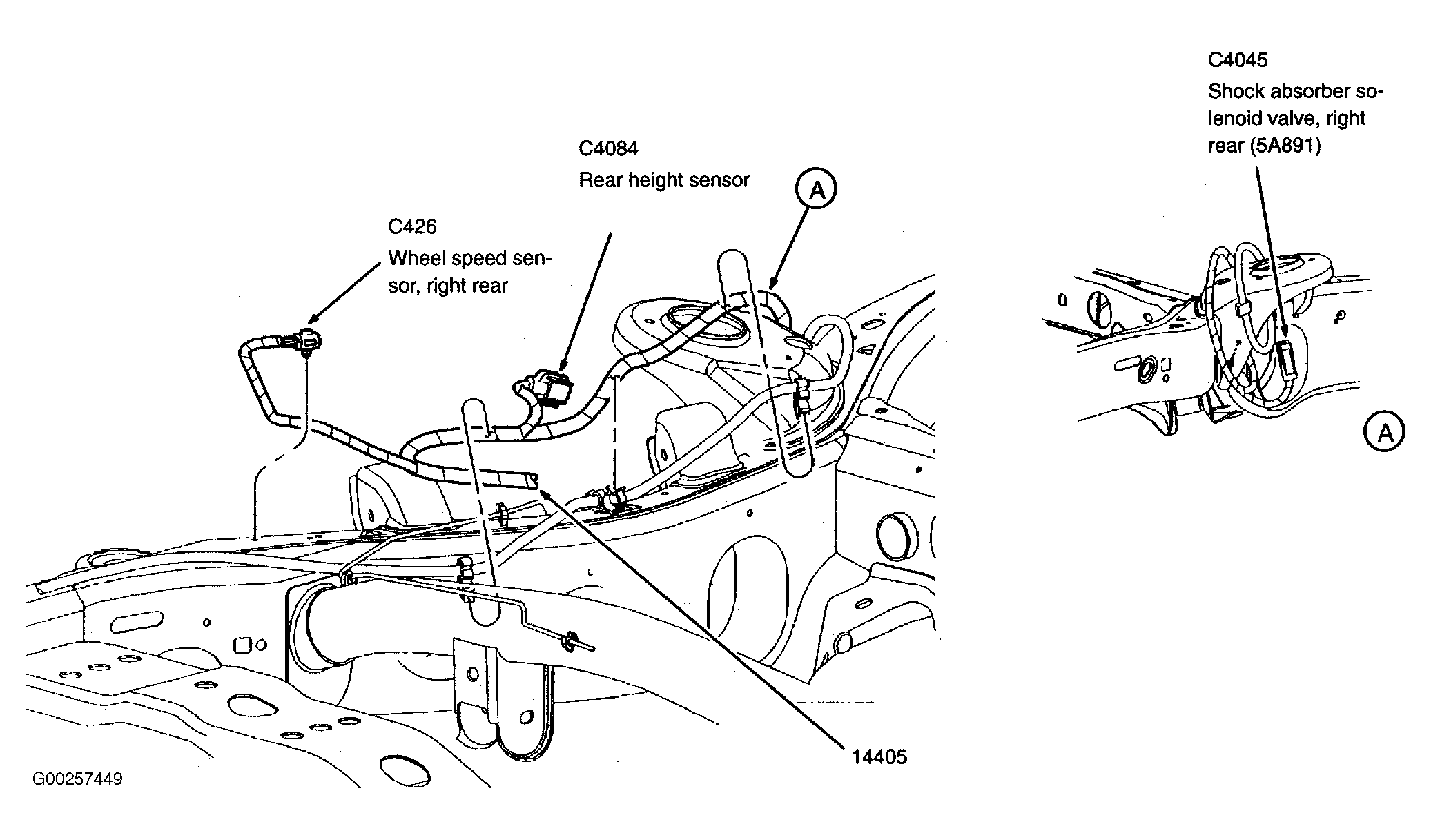 C4045
Shock absorber solenoid valve, right rear (5A891)

C4084
Rear height sensor

A

C426
Wheel speed sensor, right rear

A

14405

G00257449