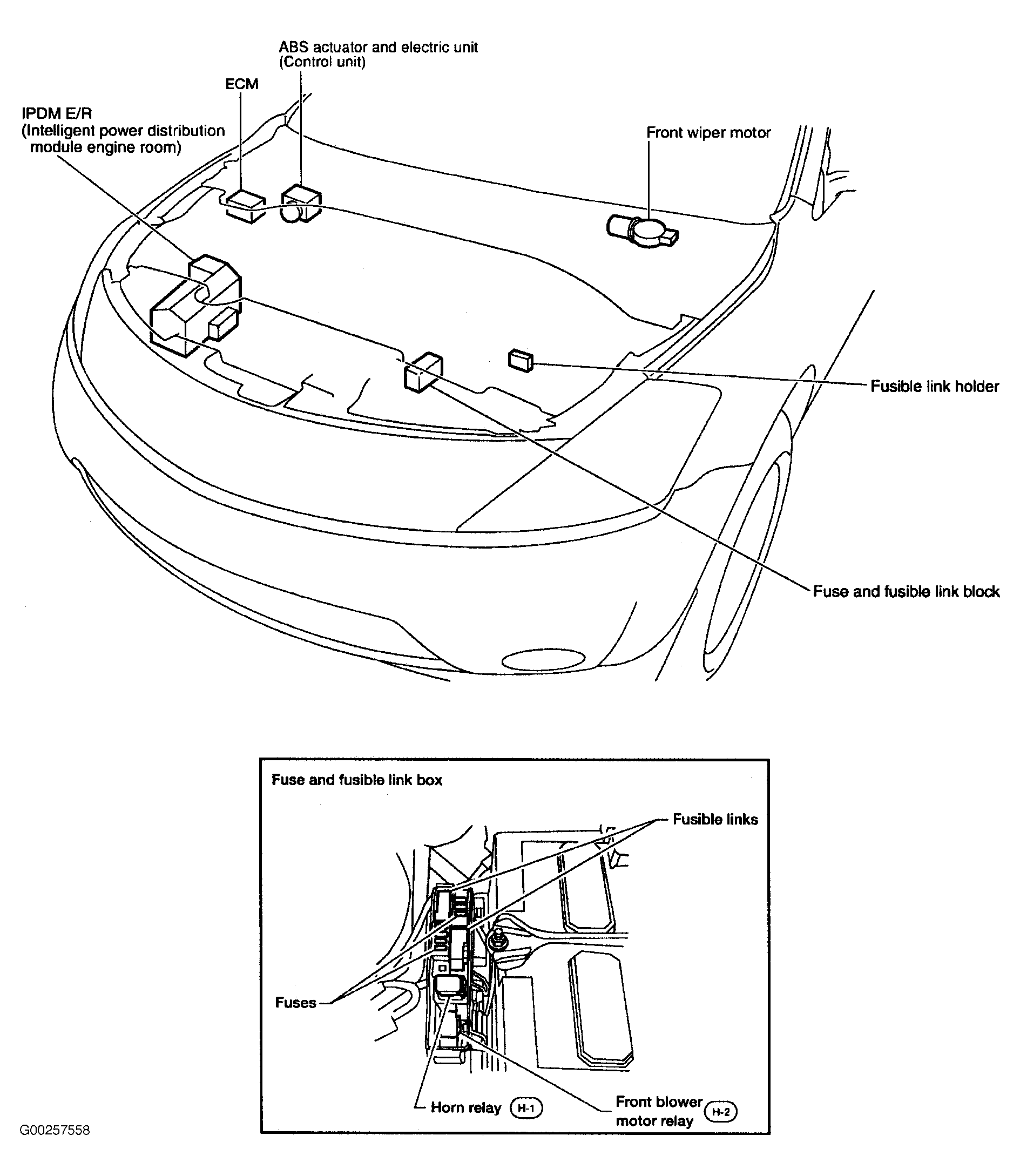 ABS actuator and electric unit (Control unit)

ECM

IPDM E/R (Intelligent power distribution module engine room)

Front wiper motor

Fusible link holder

Fuse and fusible link block

Fuse and fusible link box

Fusible links

Fuses

Horn relay H-1

Front blower motor relay H-2

G00257558