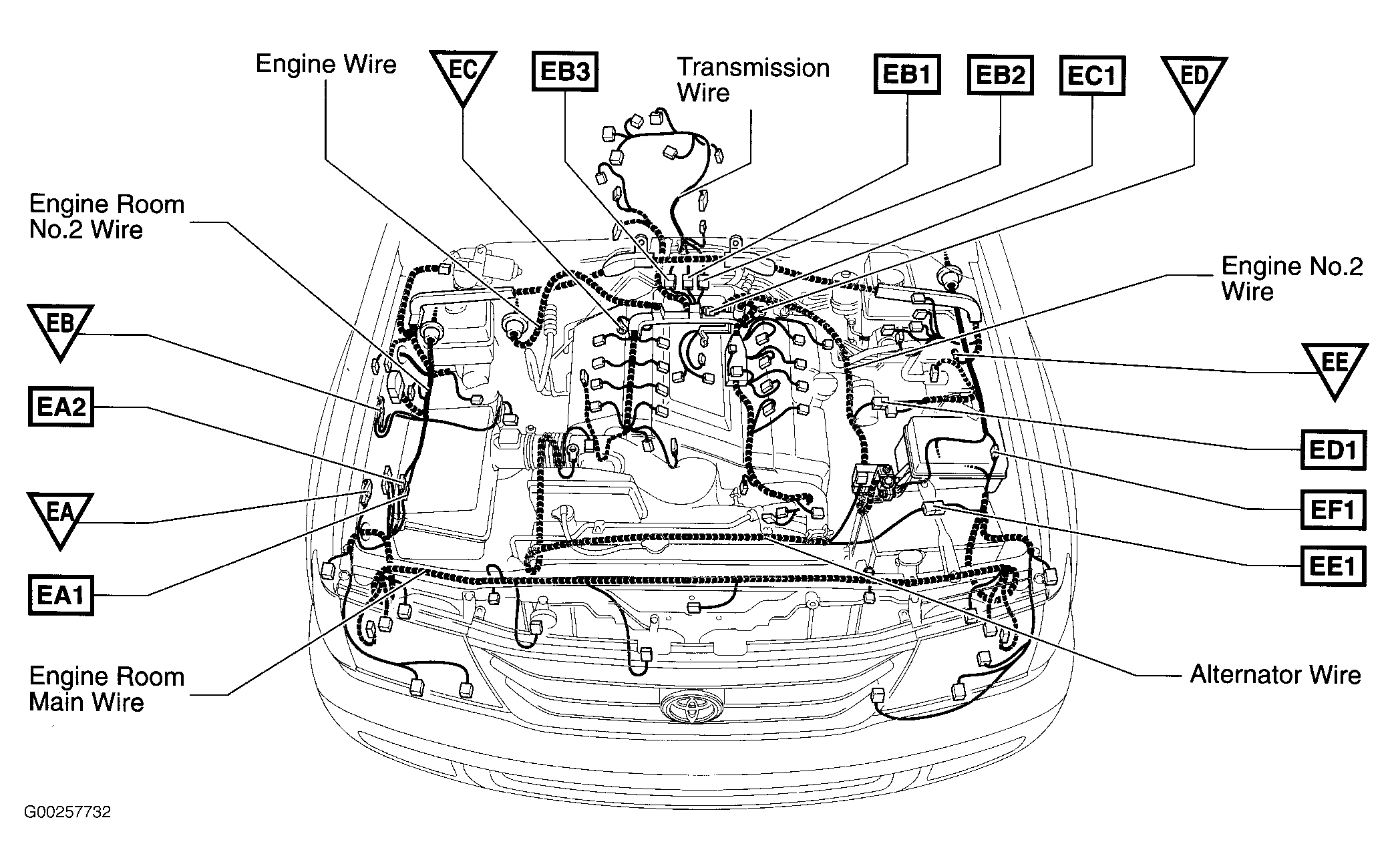 Engine Wire

EC

EB3

Transmission Wire

EB1

EB2

EC1

ED

Engine Room No.2 Wire

Engine No.2 Wire

EB

EE

EA2

ED1

EA

EF1

EE1

EA1

Engine Room Main Wire

Alternator Wire

G00257732