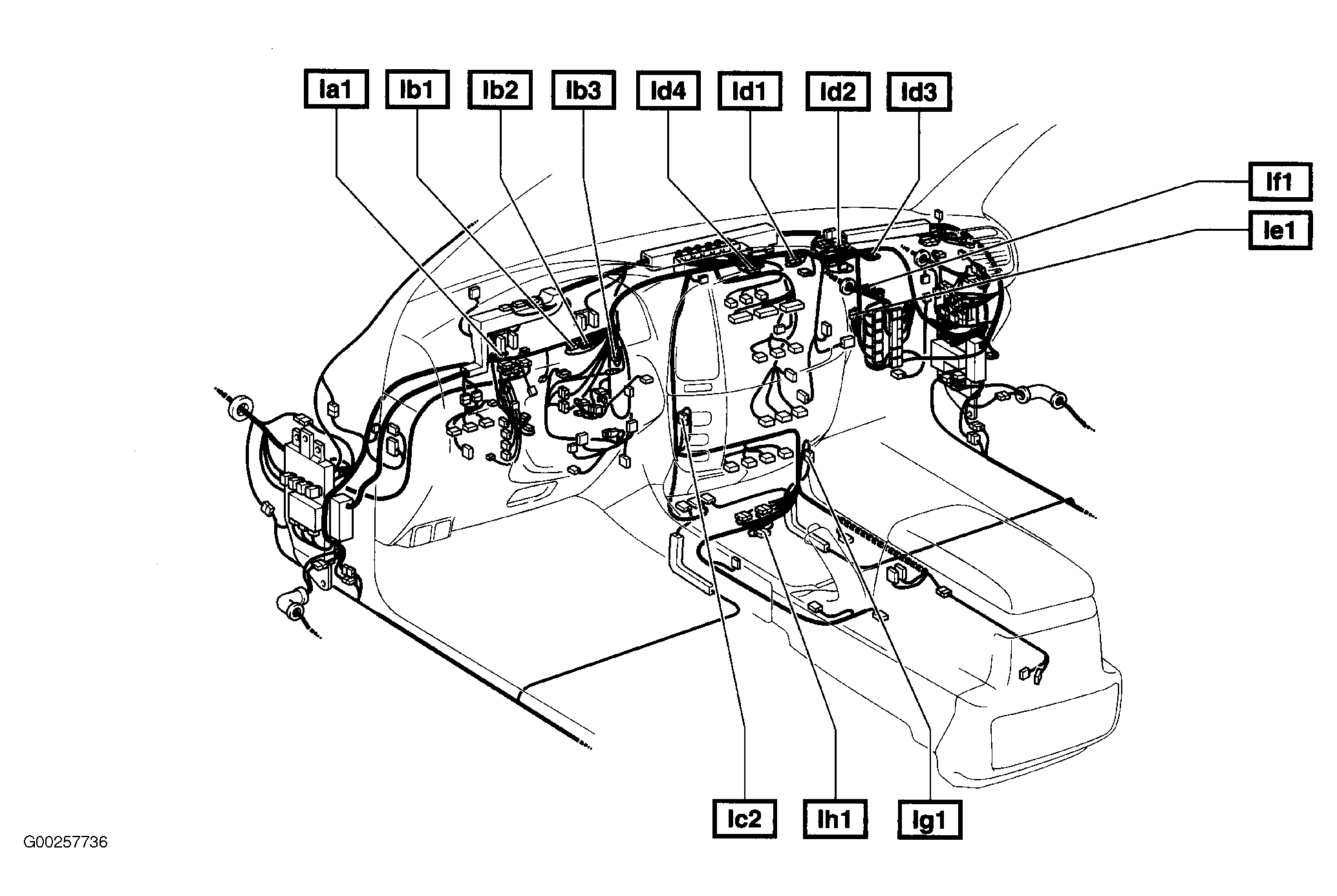 Ia1 Ib1 Ib2 Ib3 Id4 Id1 Id2 Id3

If1

Ie1

Ic2 Ih1 Ig1

G00257736