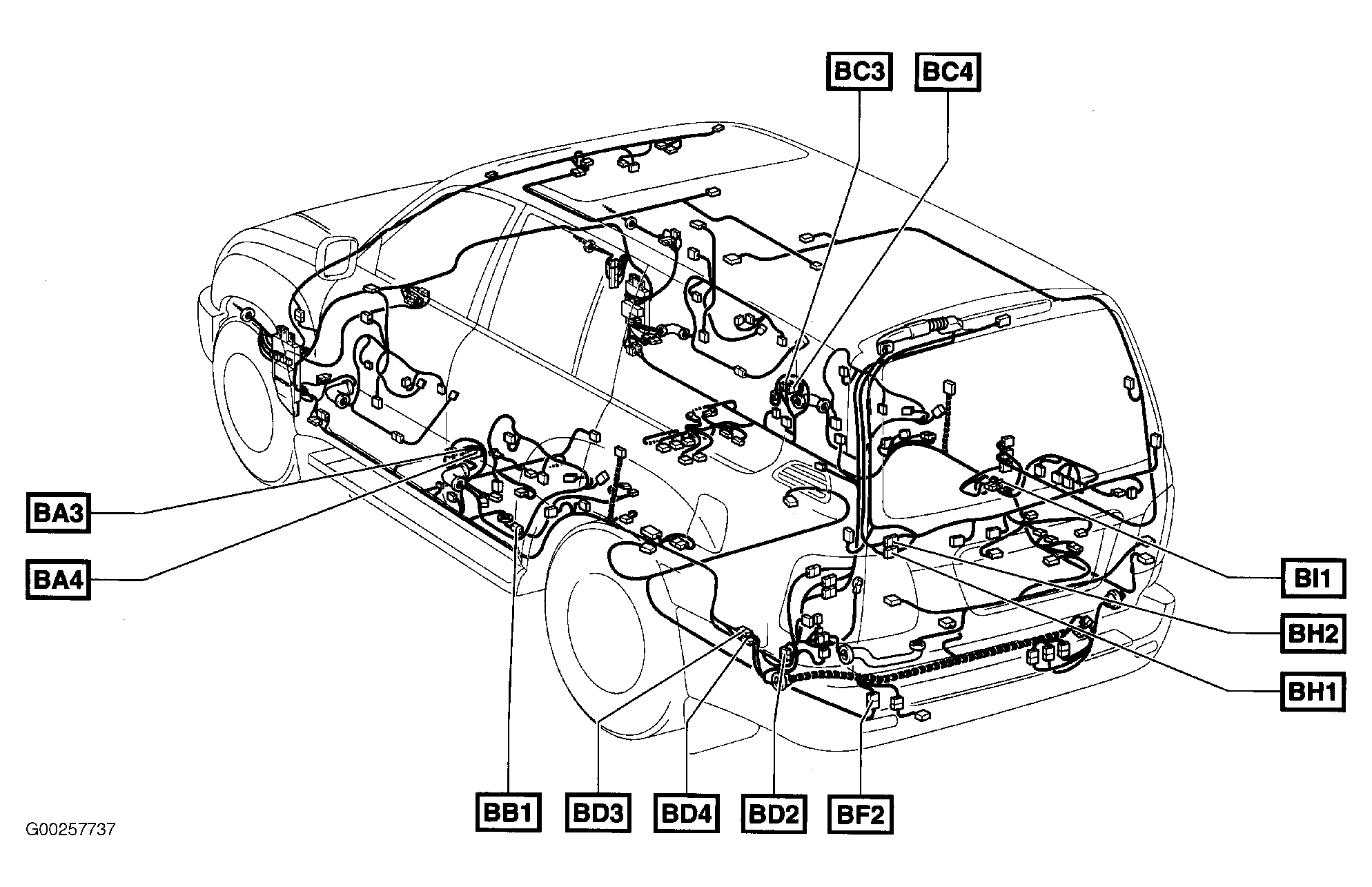 BC3
BC4
BA3
BA4
BI1
BH2
BH1
BB1
BD3
BD4
BD2
BF2
G00257737