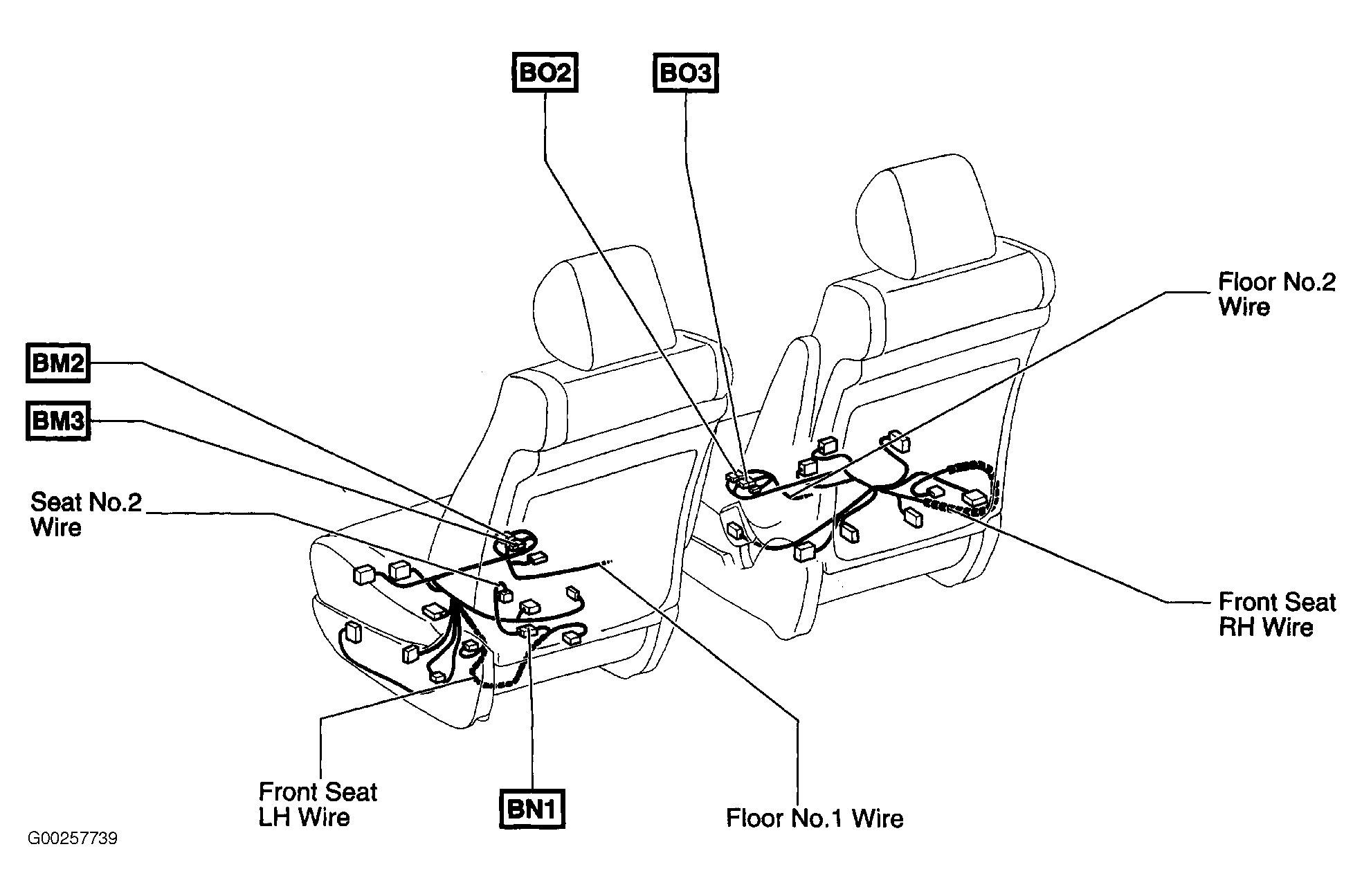 BO2

BO3

Floor No.2 Wire

BM2

BM3

Seat No.2 Wire

Front Seat RH Wire

Front Seat LH Wire

BN1

Floor No.1 Wire

G00257739