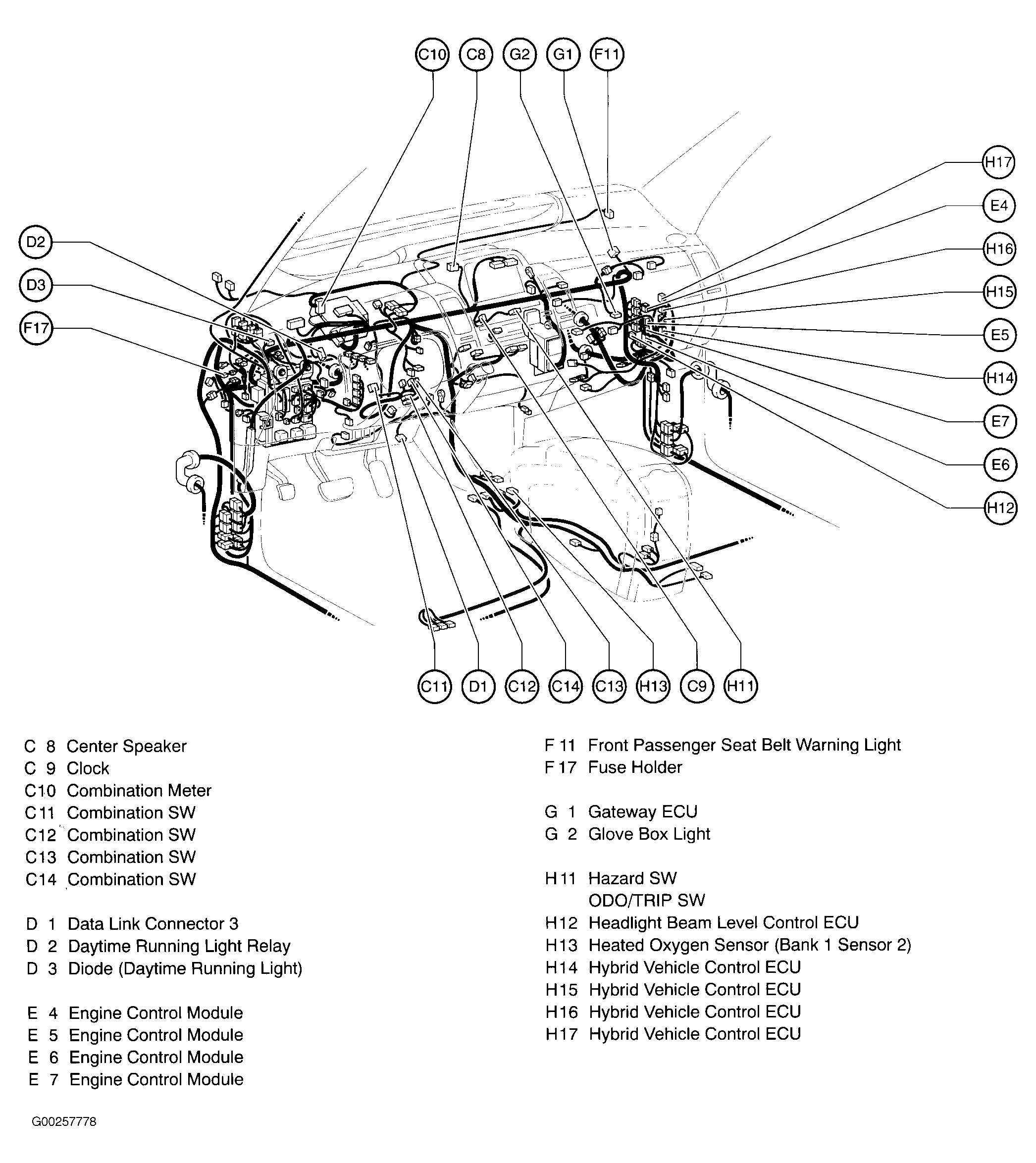 C10 C8 G2 G1 F11

D2
D3
F17

H17
E4
H16
H15
E5
H14
E7
E6
H12

C11 D1 C12 C14 C13 H13 C9 H11

C 8 Center Speaker
C 9 Clock
C10 Combination Meter
C11 Combination SW
C12 Combination SW
C13 Combination SW
C14 Combination SW

D 1 Data Link Connector 3
D 2 Daytime Running Light Relay
D 3 Diode (Daytime Running Light)

E 4 Engine Control Module
E 5 Engine Control Module
E 6 Engine Control Module
E 7 Engine Control Module

F 11 Front Passenger Seat Belt Warning Light
F 17 Fuse Holder

G 1 Gateway ECU
G 2 Glove Box Light

H 11 Hazard SW
ODO/TRIP SW
H12 Headlight Beam Level Control ECU
H13 Heated Oxygen Sensor (Bank 1 Sensor 2)
H14 Hybrid Vehicle Control ECU
H15 Hybrid Vehicle Control ECU
H16 Hybrid Vehicle Control ECU
H17 Hybrid Vehicle Control ECU

G00257778