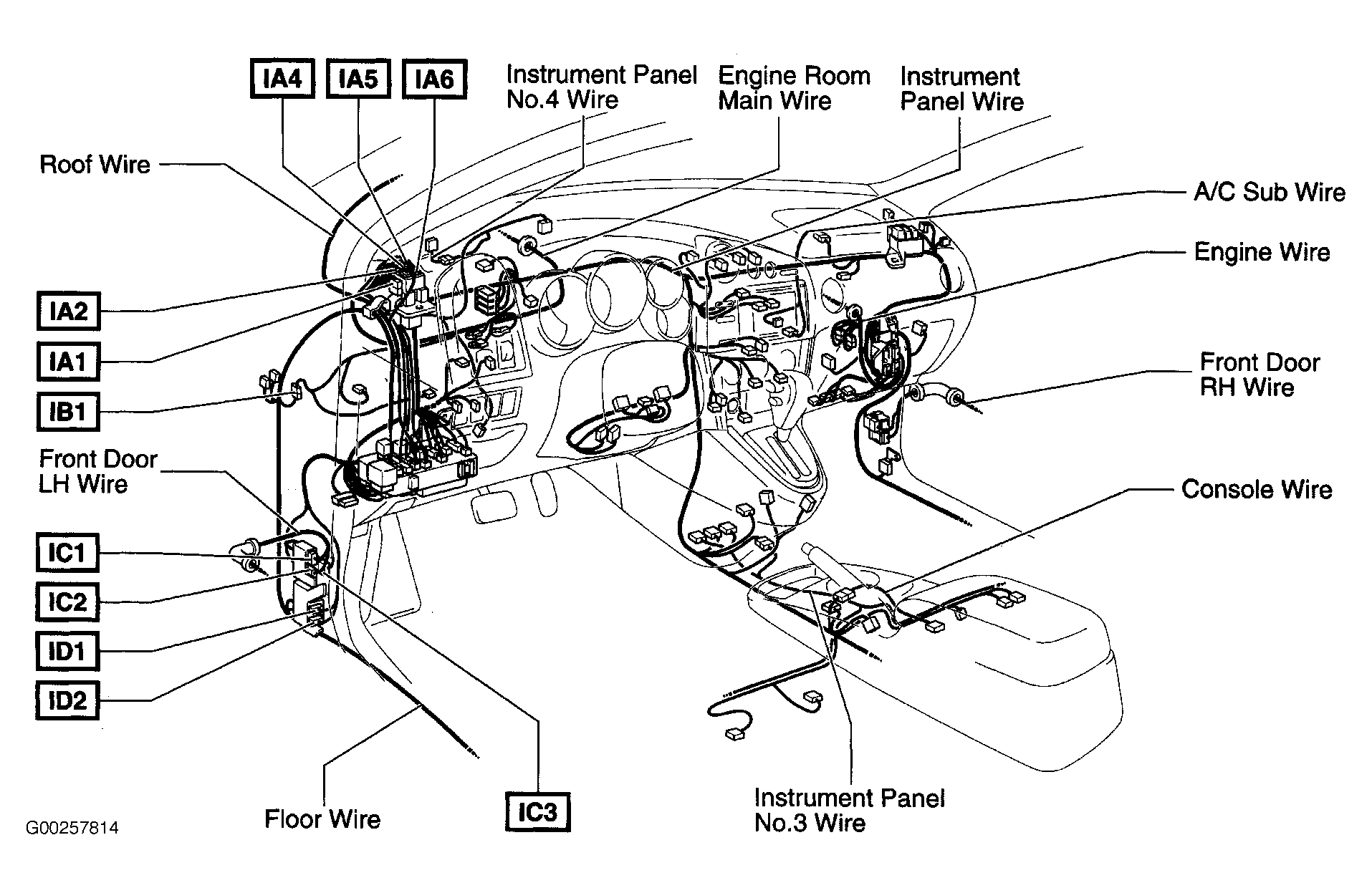 IA4
IA5
IA6
Instrument Panel No.4 Wire
Engine Room Main Wire
Instrument Panel Wire
Roof Wire
A/C Sub Wire
Engine Wire
IA2
IA1
IB1
Front Door RH Wire
Front Door LH Wire
Console Wire
IC1
IC2
ID1
ID2
Floor Wire
IC3
Instrument Panel No.3 Wire
G00257814