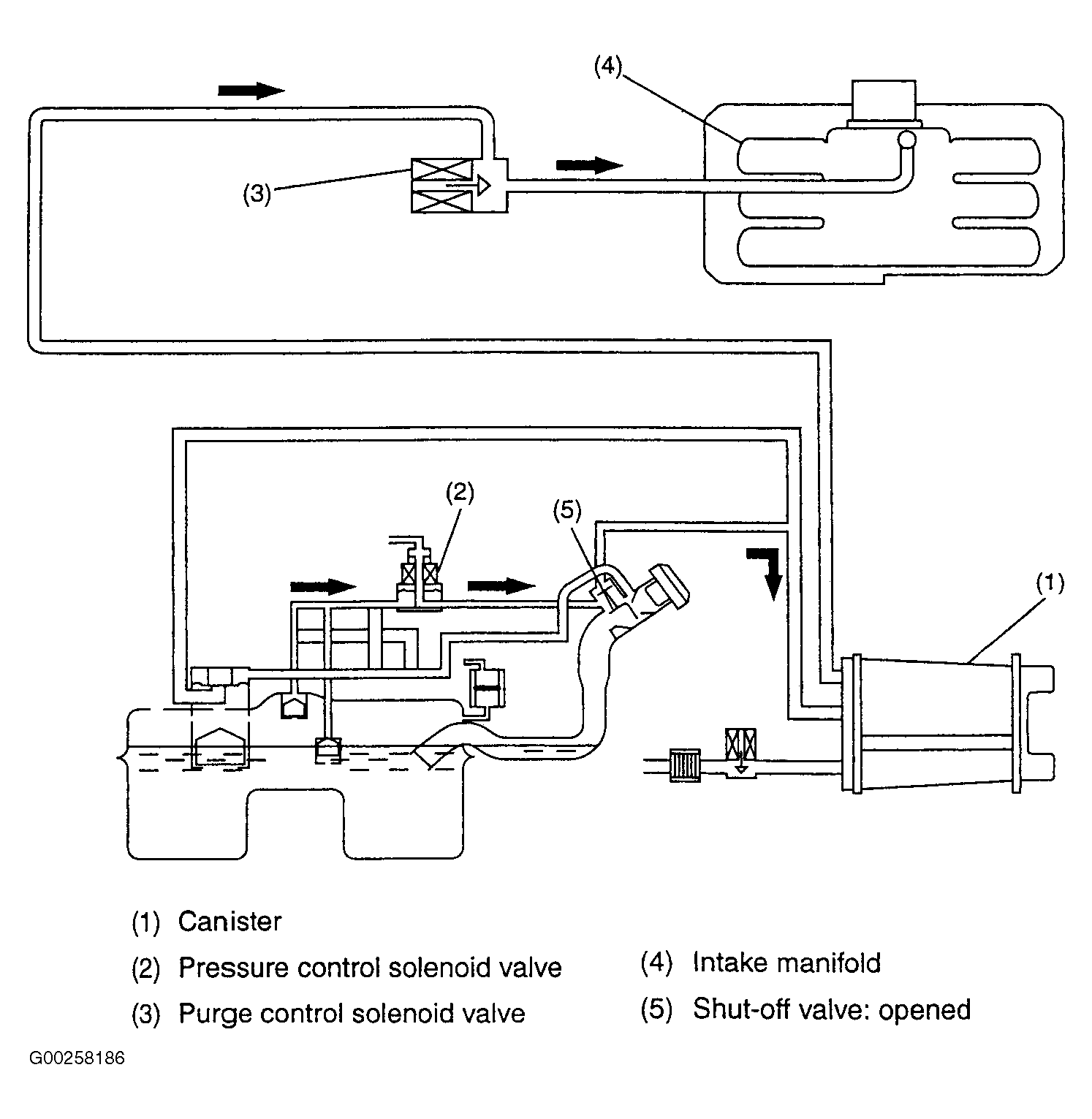 (4)

(3)

(2)

(5)

(1)

(1) Canister

(2) Pressure control solenoid valve

(3) Purge control solenoid valve

(4) Intake manifold

(5) Shut-off valve: opened

G00258186