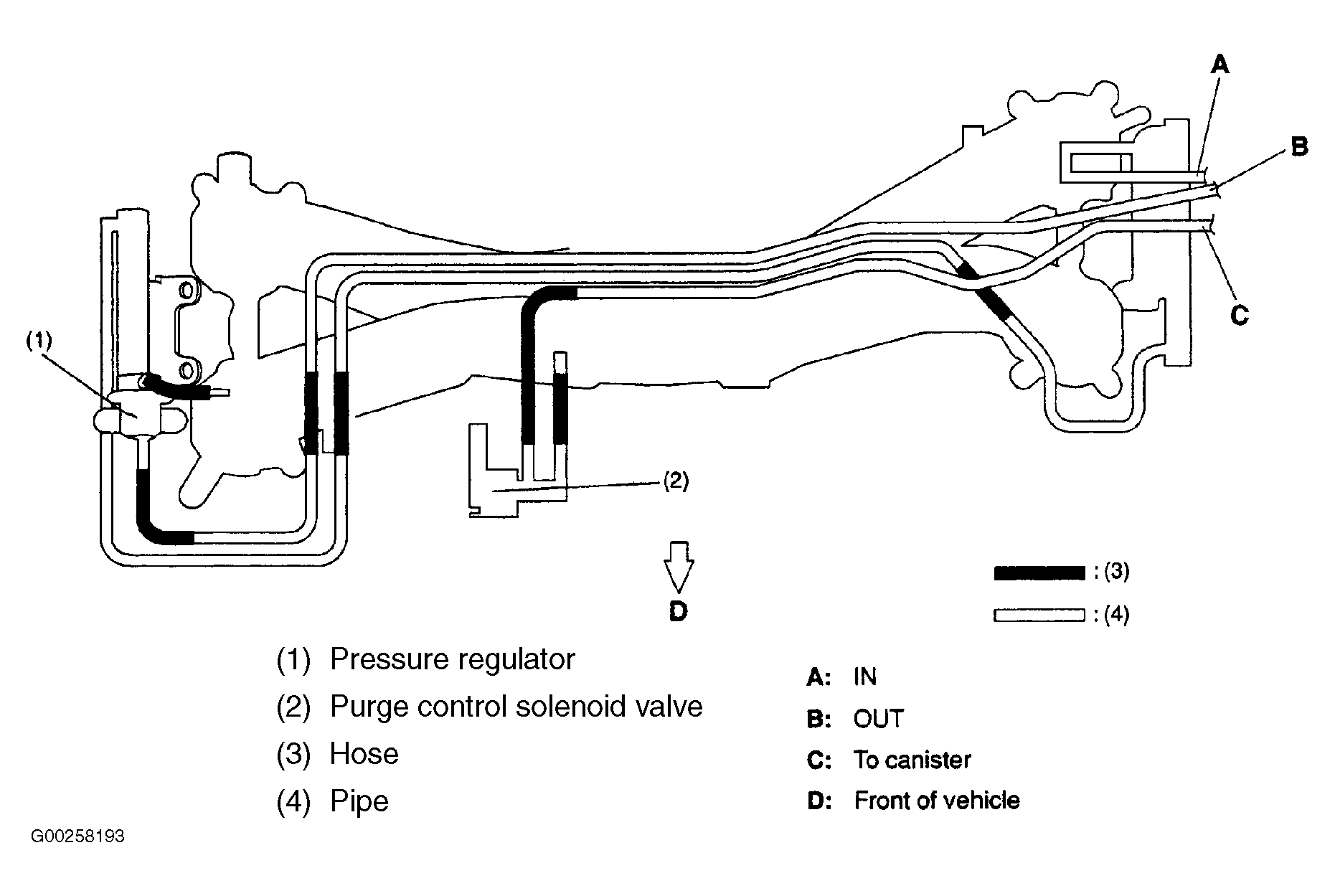 A

B

C

(1)

(2)

D

: (3)

: (4)

(1) Pressure regulator
(2) Purge control solenoid valve
(3) Hose
(4) Pipe

A: IN
B: OUT
C: To canister
D: Front of vehicle

G00258193