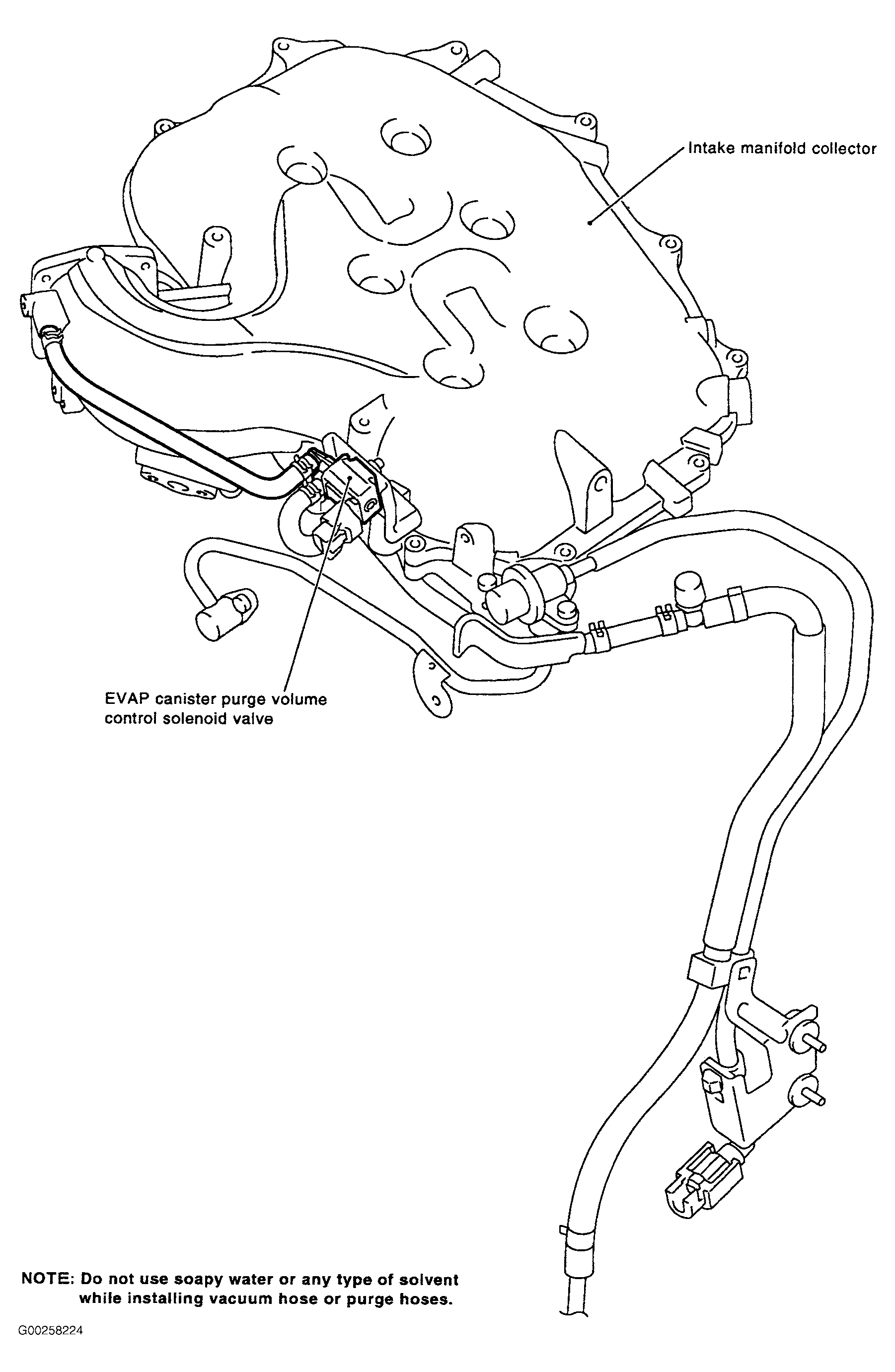 Intake manifold collector

EVAP canister purge volume control solenoid valve

NOTE: Do not use soapy water or any type of solvent while installing vacuum hose or purge hoses.

G00258224