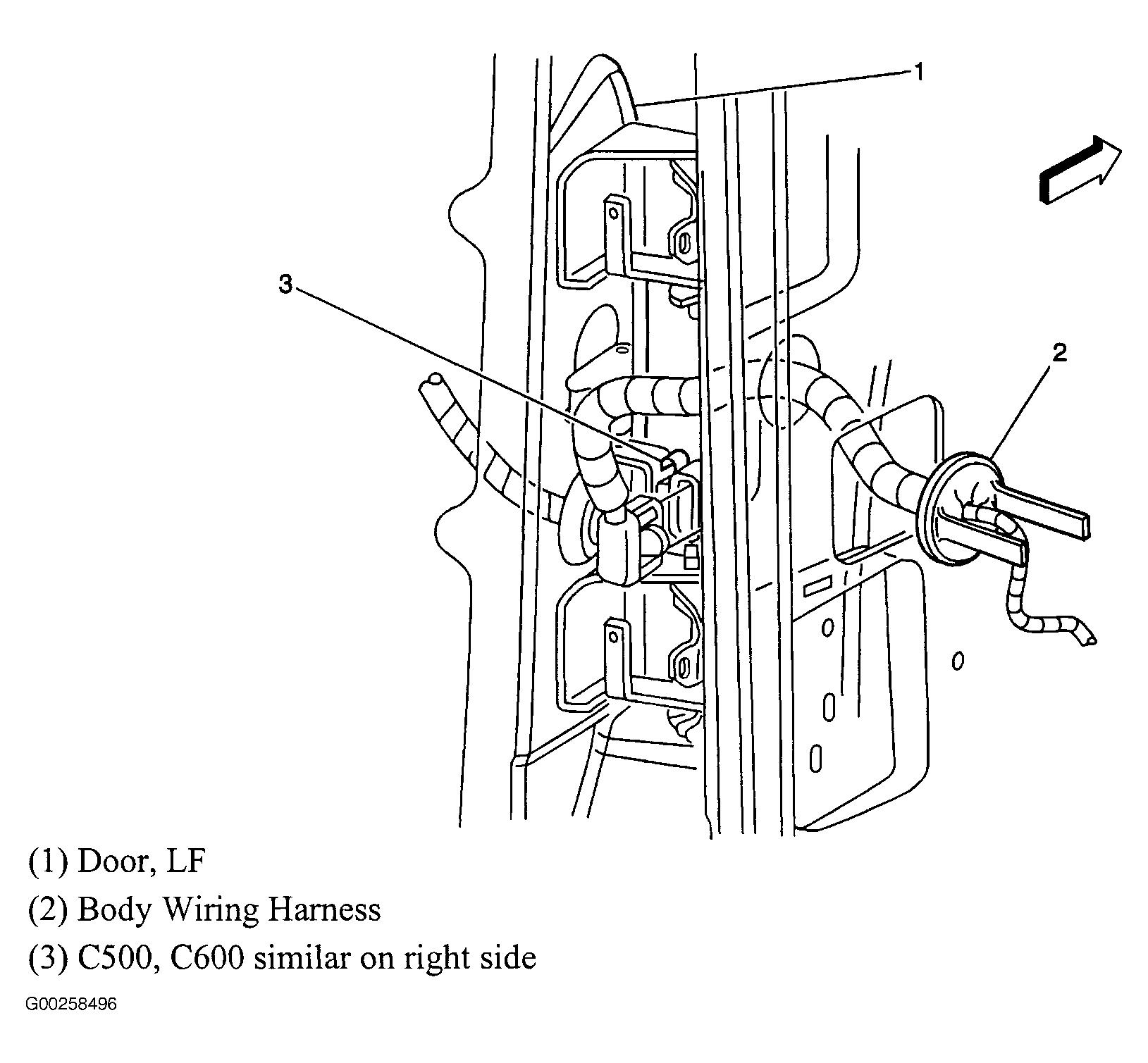 1

3

2

(1) Door, LF

(2) Body Wiring Harness

(3) C500, C600 similar on right side

G00258496