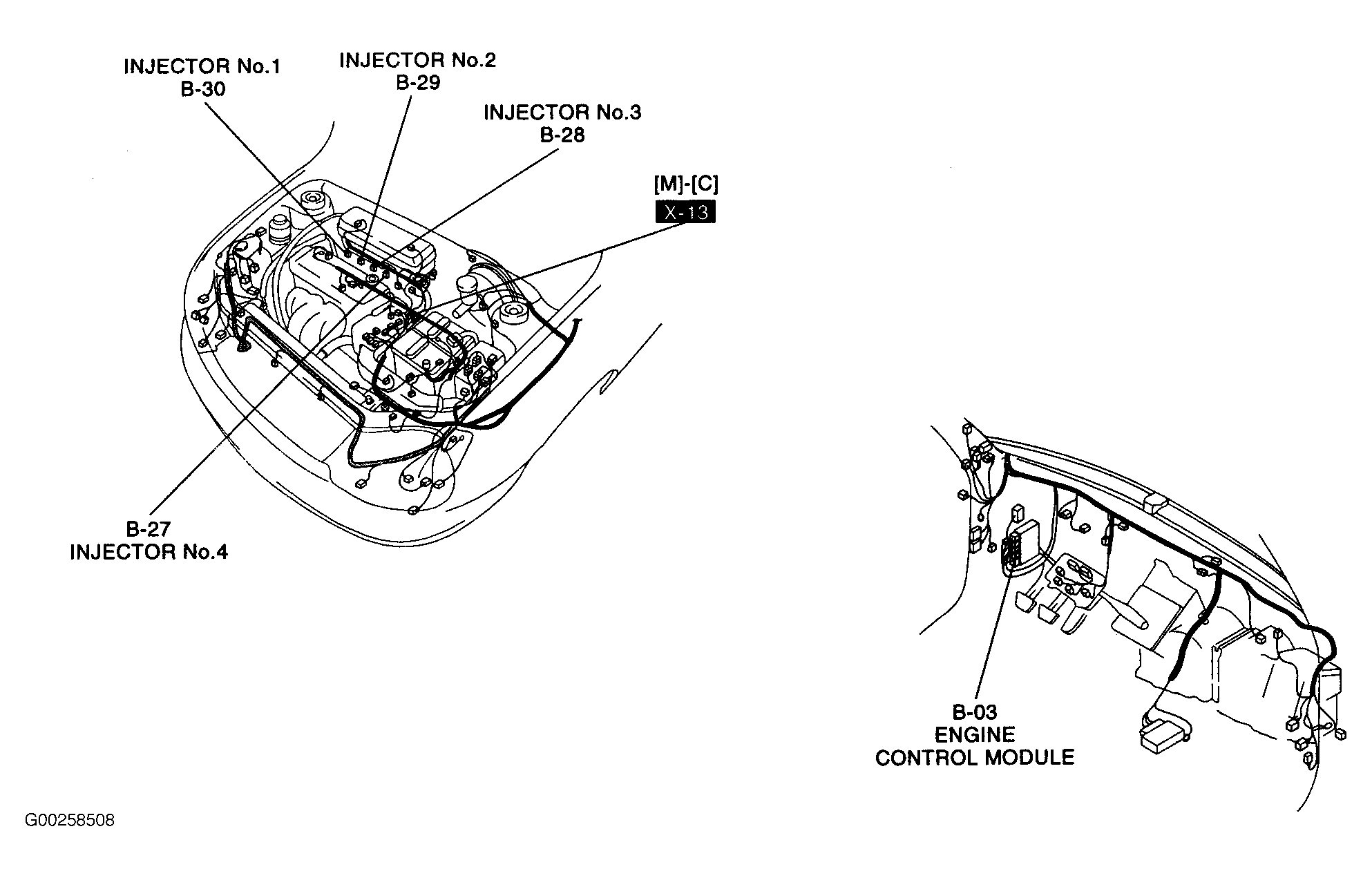 INJECTOR No.1
B-30

INJECTOR No.2
B-29

INJECTOR No.3
B-28

[M]-[C]
X-13

B-27
INJECTOR No.4

B-03
ENGINE
CONTROL MODULE

G00258508